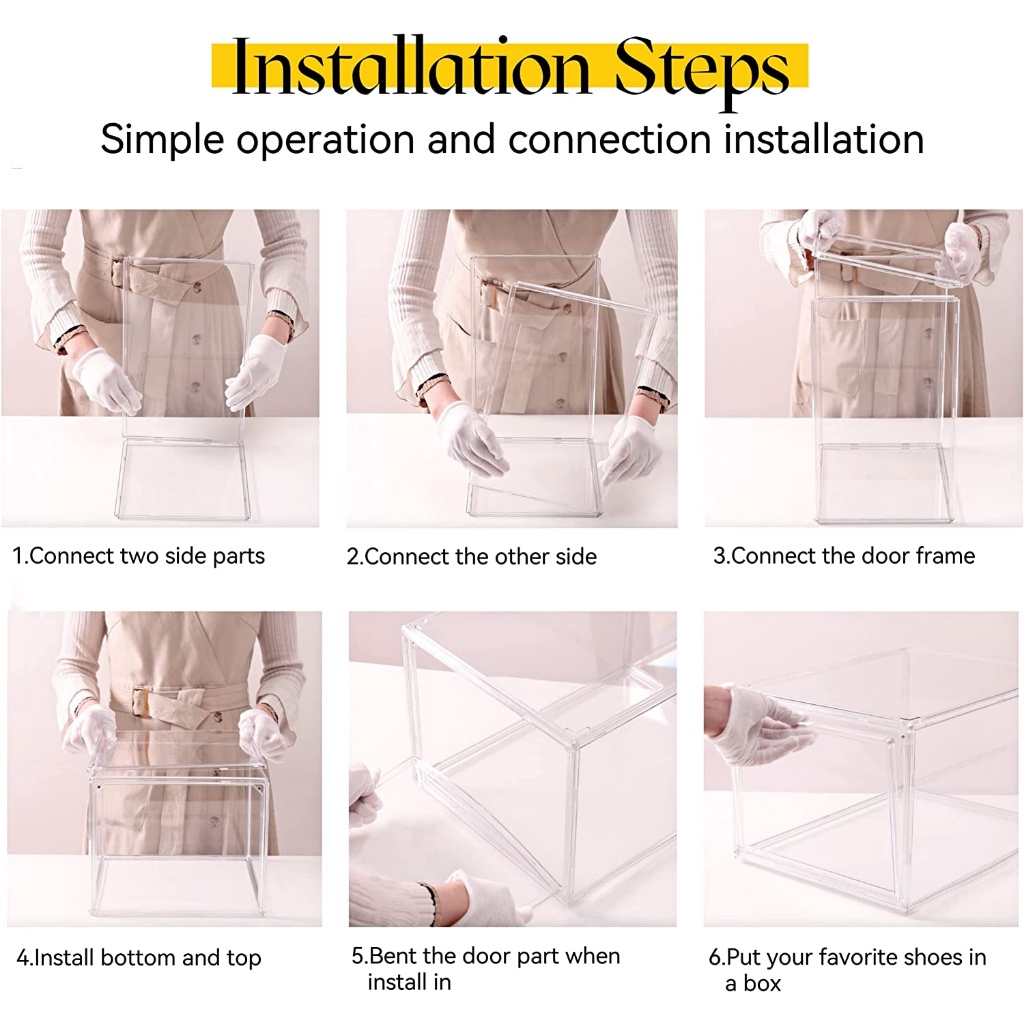 Installation Steps
Simple operation and connection installation

1.Connect two side parts

2.Connect the other side

3.Connect the door frame

4.Install bottom and top

5.Bent the door part when install in

6.Put your favorite shoes in a box