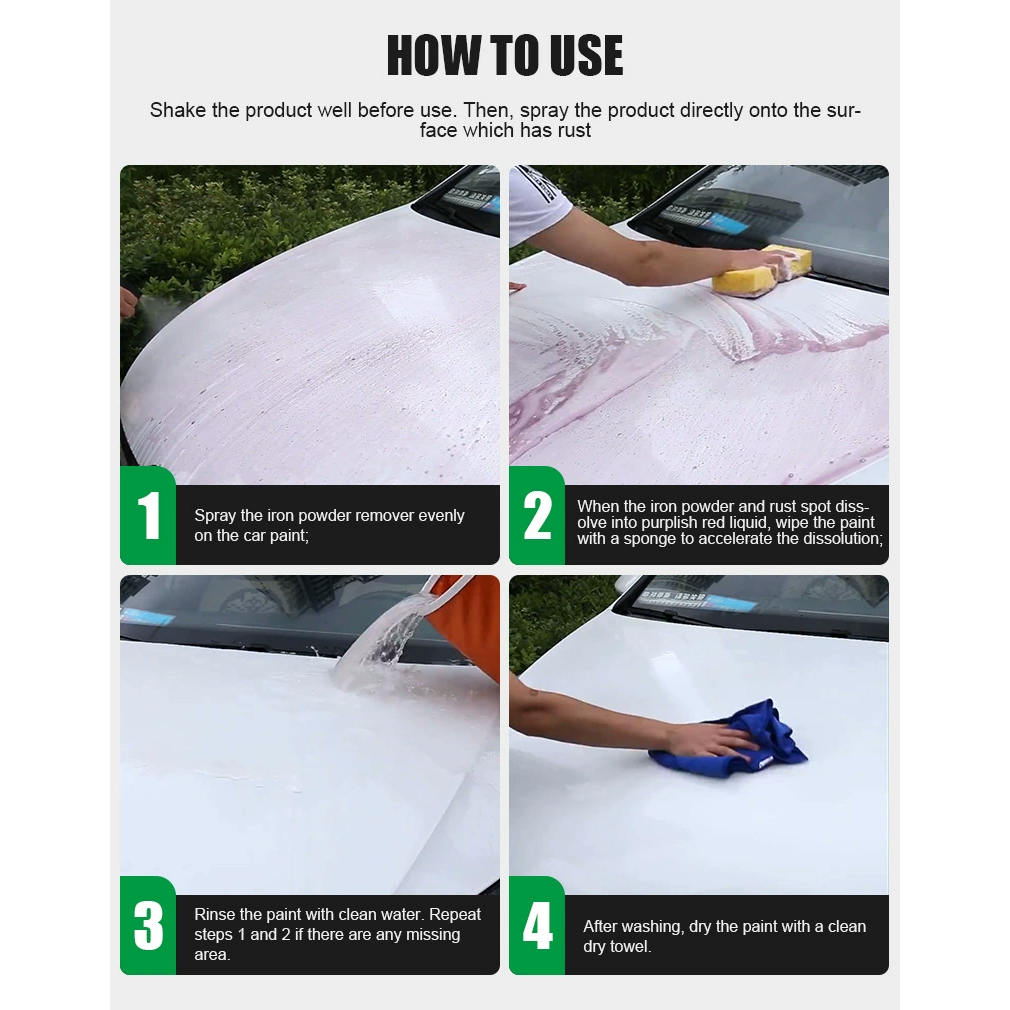 HOW TO USE

Shake the product well before use. Then, spray the product directly onto the surface which has rust

1
Spray the iron powder remover evenly on the car paint;

2
When the iron powder and rust spot dissolve into purplish red liquid, wipe the paint with a sponge to accelerate the dissolution;

3
Rinse the paint with clean water. Repeat steps 1 and 2 if there are any missing area.

4
After washing, dry the paint with a clean dry towel.