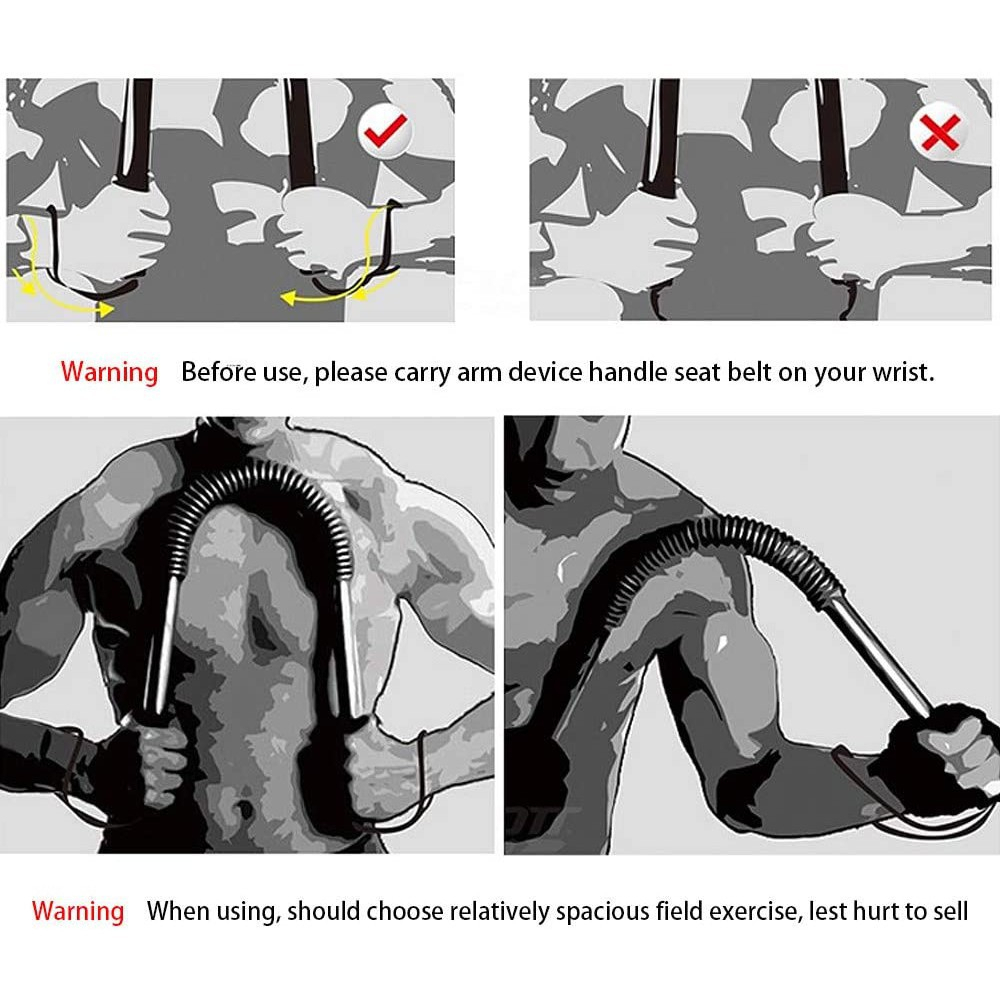 Warning Before use, please carry arm device handle seat belt on your wrist.

Warning When using, should choose relatively spacious field exercise, lest hurt to sell