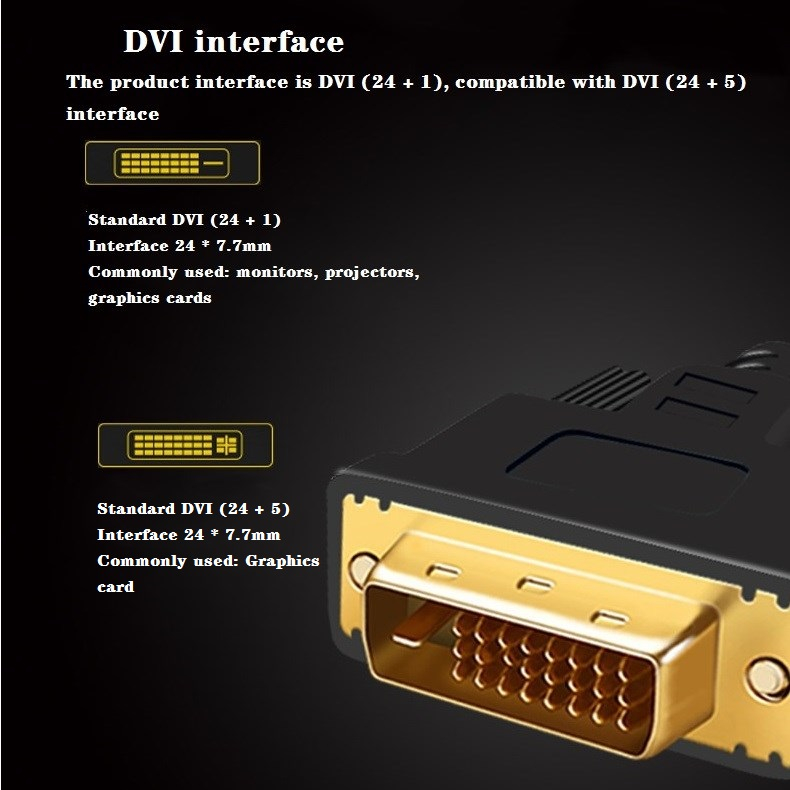 DVI interface

The product interface is DVI (24 + 1), compatible with DVI (24 + 5) interface

Standard DVI (24 + 1)
Interface 24 * 7.7mm
Commonly used: monitors, projectors, graphics cards

Standard DVI (24 + 5)
Interface 24 * 7.7mm
Commonly used: Graphics card