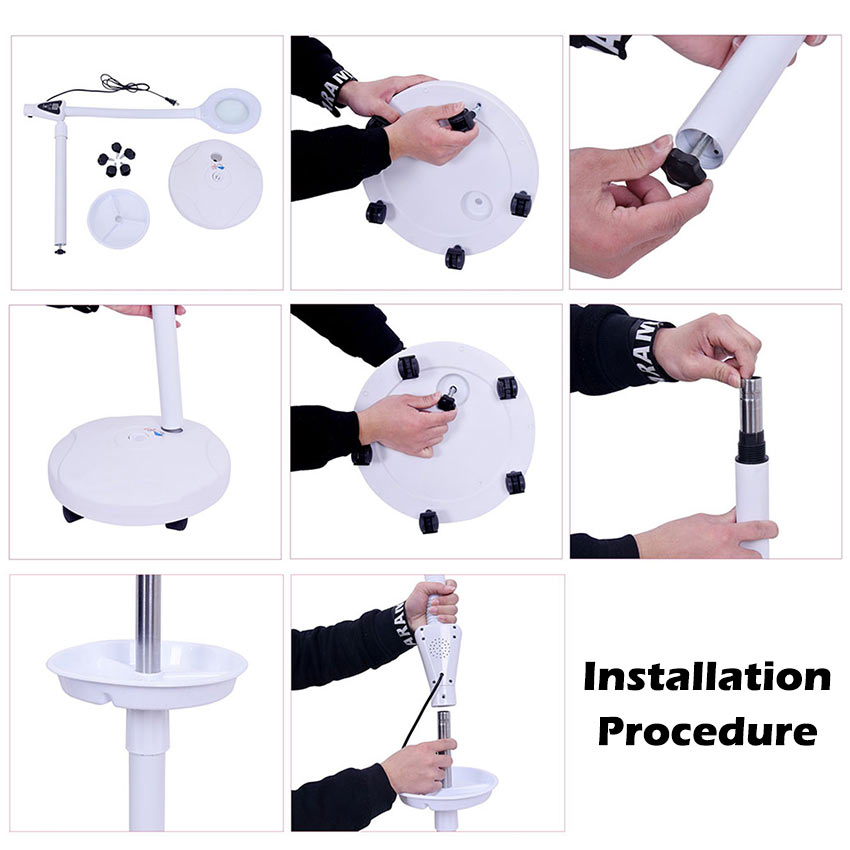 Installation Procedure