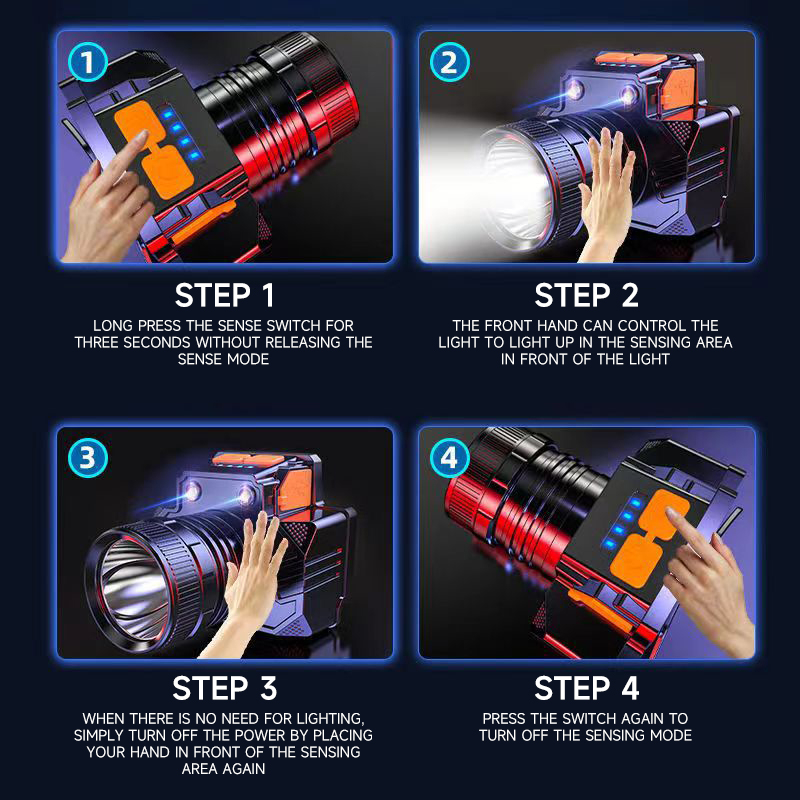 1

STEP 1

LONG PRESS THE SENSE SWITCH FOR THREE SECONDS WITHOUT RELEASING THE SENSE MODE

2

STEP 2

THE FRONT HAND CAN CONTROL THE LIGHT TO LIGHT UP IN THE SENSING AREA IN FRONT OF THE LIGHT

3

STEP 3

WHEN THERE IS NO NEED FOR LIGHTING, SIMPLY TURN OFF THE POWER BY PLACING YOUR HAND IN FRONT OF THE SENSING AREA AGAIN

4

STEP 4

PRESS THE SWITCH AGAIN TO TURN OFF THE SENSING MODE