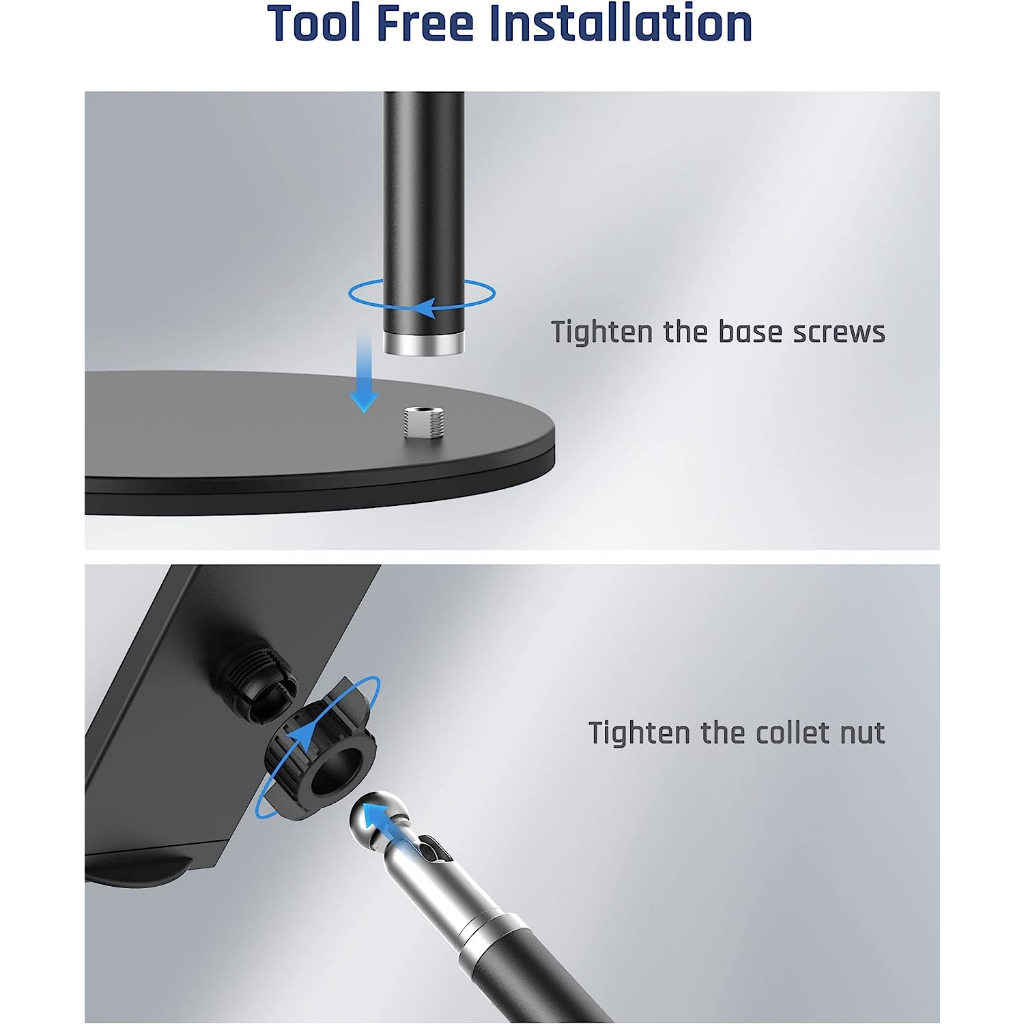 Tool Free Installation

Tighten the base screws

Tighten the collet nut