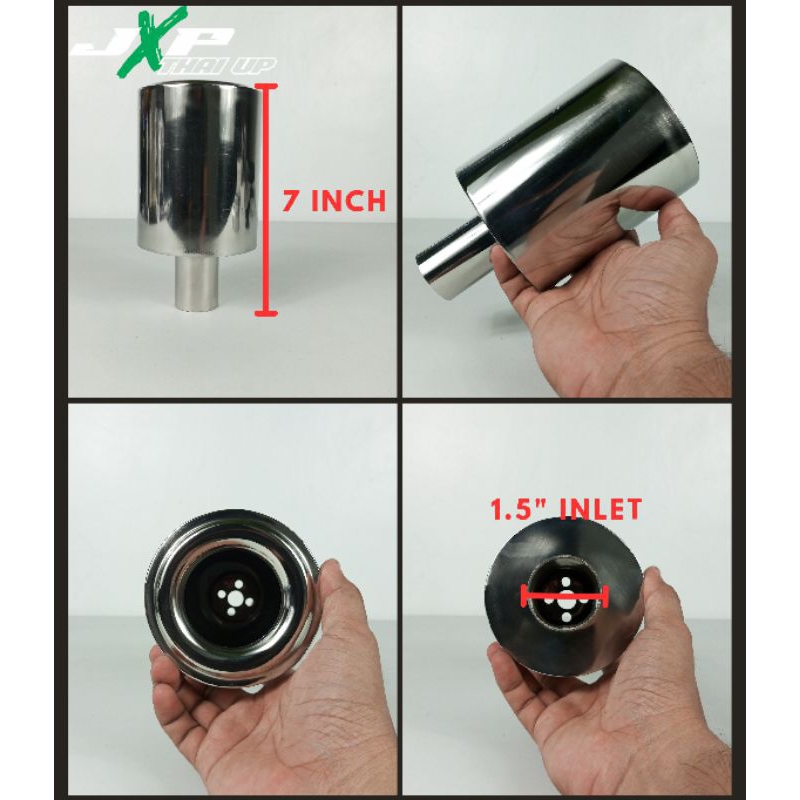 JXP THAI UP

7 INCH

1.5" INLET