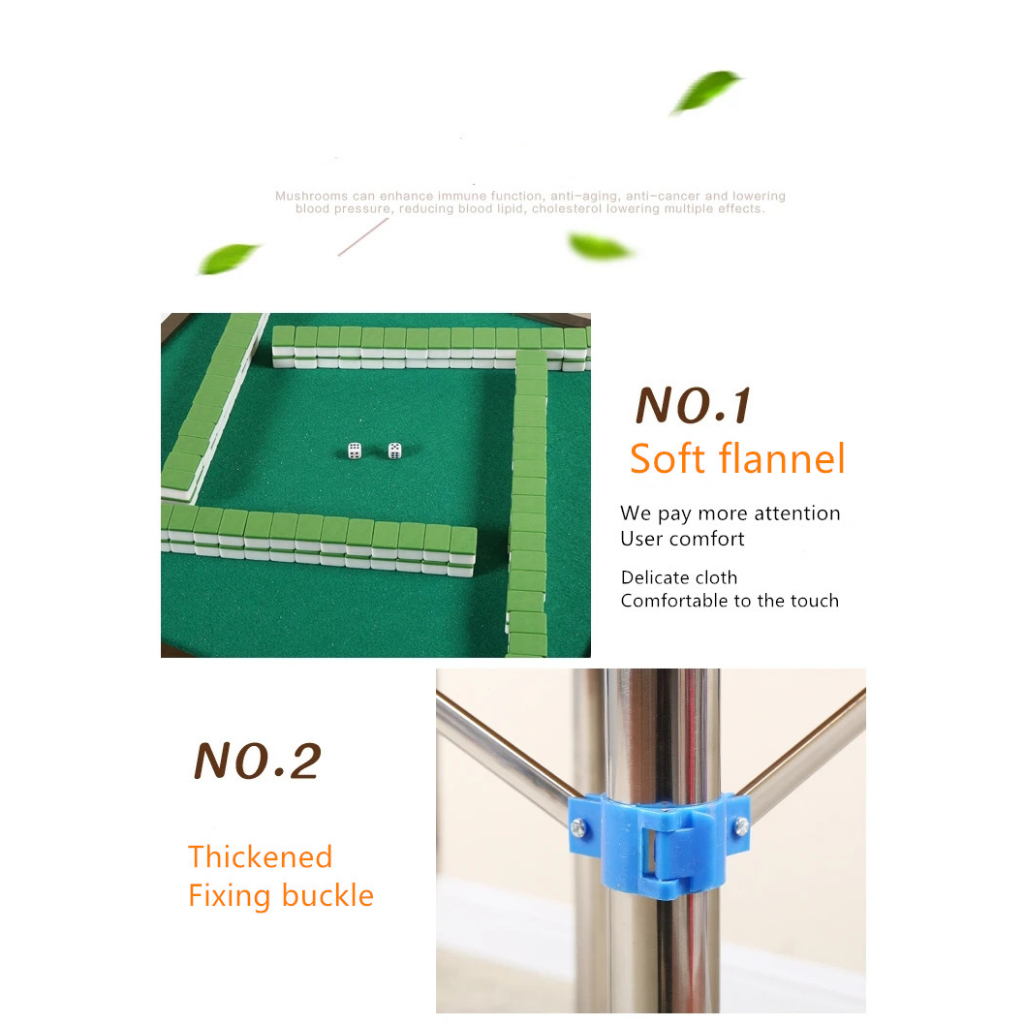 Mushrooms can enhance immune function, anti-aging, anti-cancer and lowering blood pressure, reducing blood lipid, cholesterol lowering multiple effects.

NO.1
Soft flannel

We pay more attention
User comfort

Delicate cloth
Comfortable to the touch

NO.2

Thickened
Fixing buckle