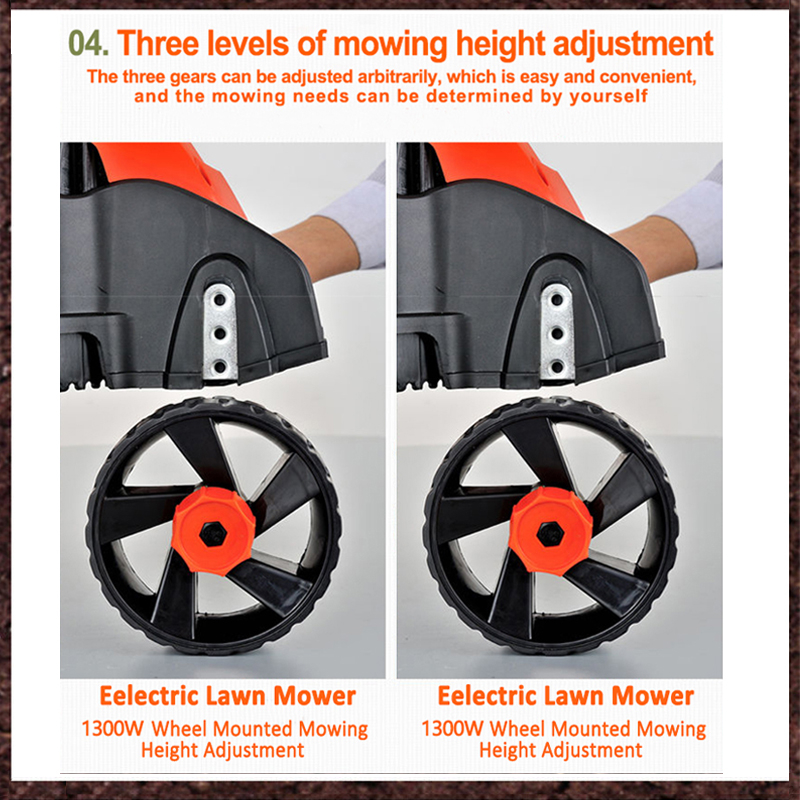 04. Three levels of mowing height adjustment
The three gears can be adjusted arbitrarily, which is easy and convenient, and the mowing needs can be determined by yourself

Eelectric Lawn Mower
1300W Wheel Mounted Mowing Height Adjustment

Eelectric Lawn Mower
1300W Wheel Mounted Mowing Height Adjustment