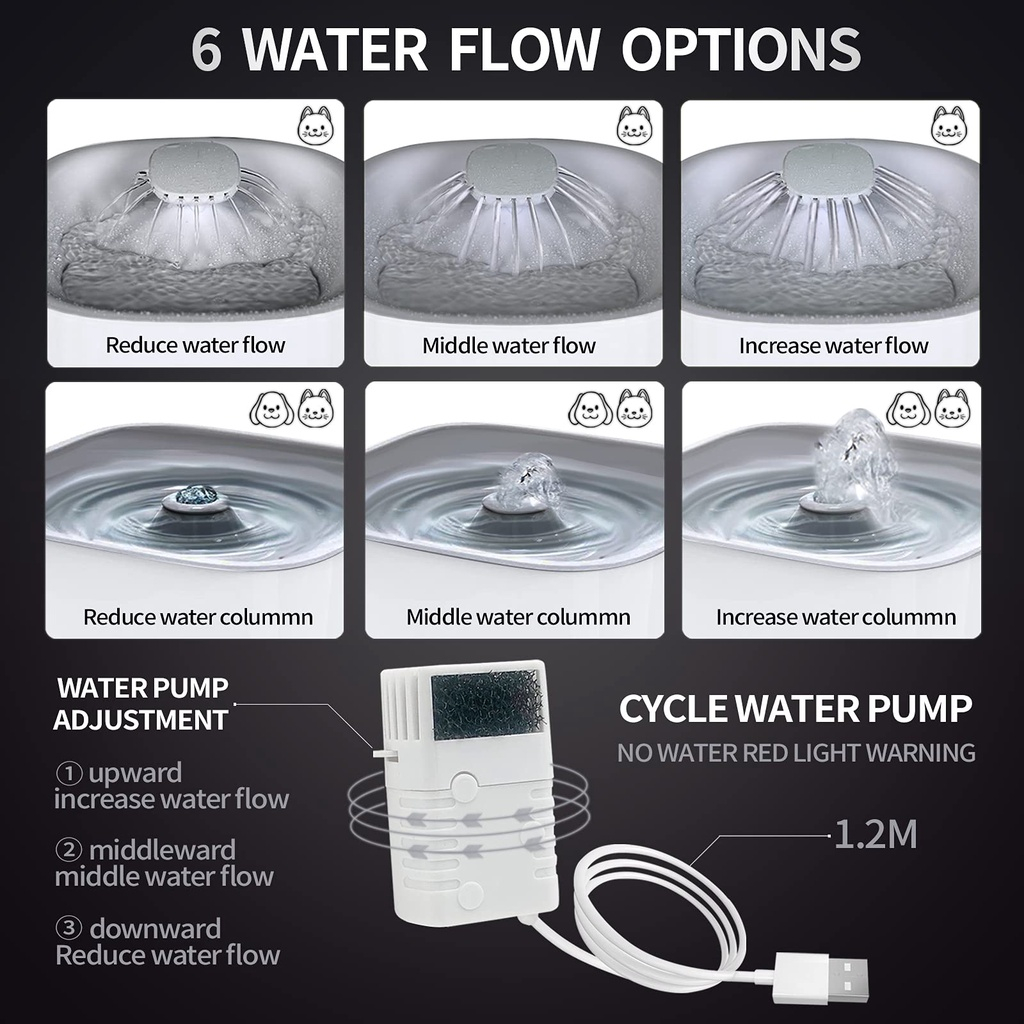 6 WATER FLOW OPTIONS

Reduce water flow

Middle water flow

Increase water flow

Reduce water colummn

Middle water colummn

Increase water colummn

WATER PUMP ADJUSTMENT

① upward increase water flow

② middleward middle water flow

③ downward Reduce water flow

CYCLE WATER PUMP

NO WATER RED LIGHT WARNING

1.2M