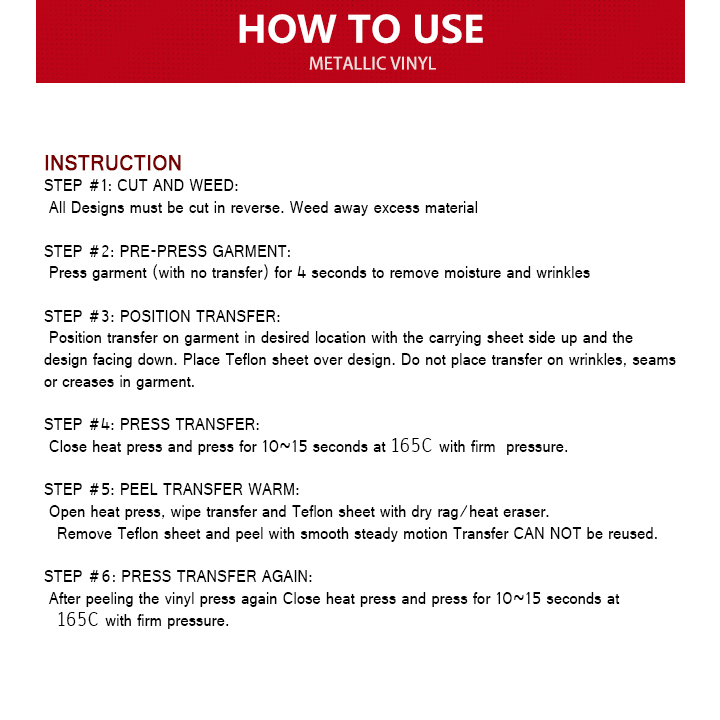 HOW TO USE
METALLIC VINYL

INSTRUCTION
STEP #1: CUT AND WEED:
All Designs must be cut in reverse. Weed away excess material

STEP #2: PRE-PRESS GARMENT:
Press garment (with no transfer) for 4 seconds to remove moisture and wrinkles

STEP #3: POSITION TRANSFER:
Position transfer on garment in desired location with the carrying sheet side up and the design facing down. Place Teflon sheet over design. Do not place transfer on wrinkles, seams or creases in garment.

STEP #4: PRESS TRANSFER:
Close heat press and press for 10~15 seconds at 165C with firm pressure.

STEP #5: PEEL TRANSFER WARM:
Open heat press, wipe transfer and Teflon sheet with dry rag/heat eraser.
Remove Teflon sheet and peel with smooth steady motion Transfer CAN NOT be reused.

STEP #6: PRESS TRANSFER AGAIN:
After peeling the vinyl press again Close heat press and press for 10~15 seconds at 165C with firm pressure.