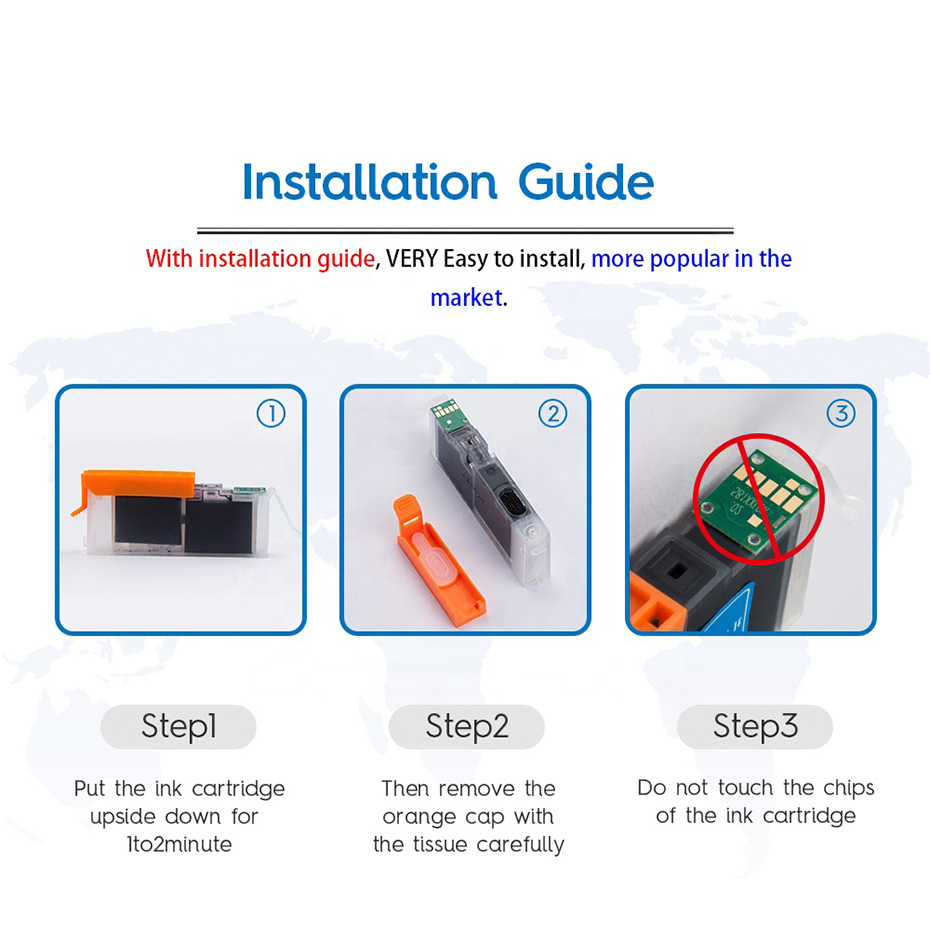 Installation Guide

With installation guide, VERY Easy to install, more popular in the market.

①

②

③

Step1

Put the ink cartridge upside down for 1to2minute

Step2

Then remove the orange cap with the tissue carefully

Step3

Do not touch the chips of the ink cartridge