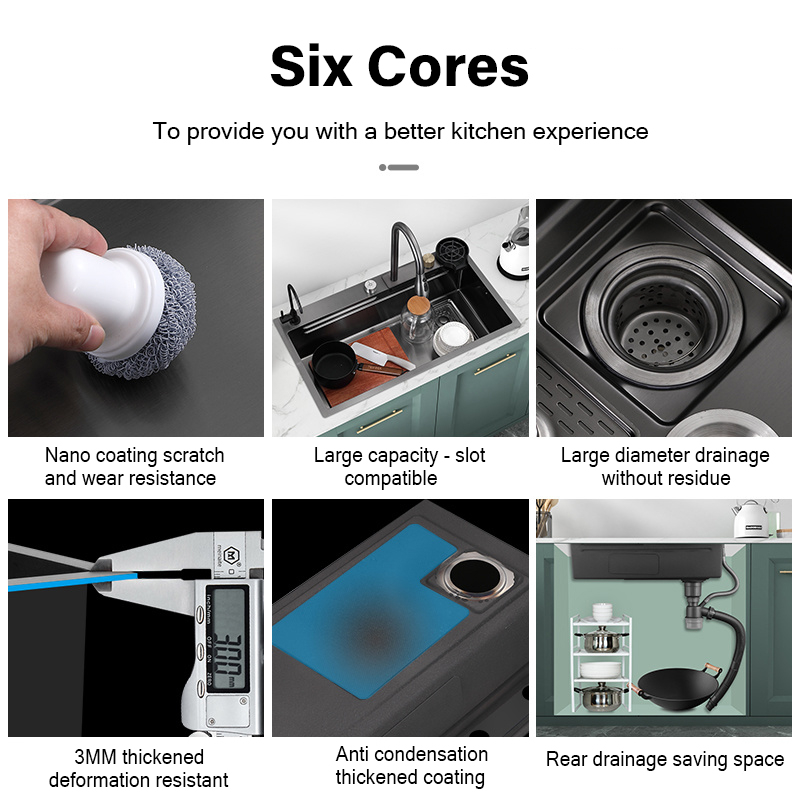 Six Cores

To provide you with a better kitchen experience

Nano coating scratch and wear resistance

Large capacity - slot compatible

Large diameter drainage without residue

inch/mm
OFF ON
ZERO
3.00 mm

3MM thickened deformation resistant

Anti condensation thickened coating

Rear drainage saving space