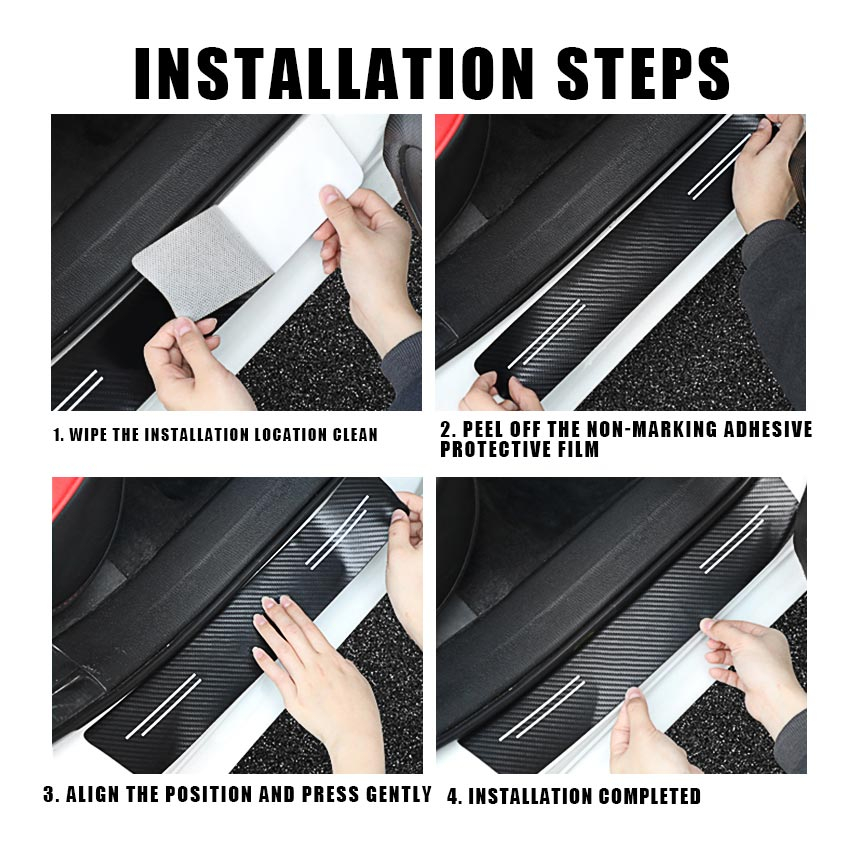 INSTALLATION STEPS

1. WIPE THE INSTALLATION LOCATION CLEAN

2. PEEL OFF THE NON-MARKING ADHESIVE PROTECTIVE FILM

3. ALIGN THE POSITION AND PRESS GENTLY

4. INSTALLATION COMPLETED