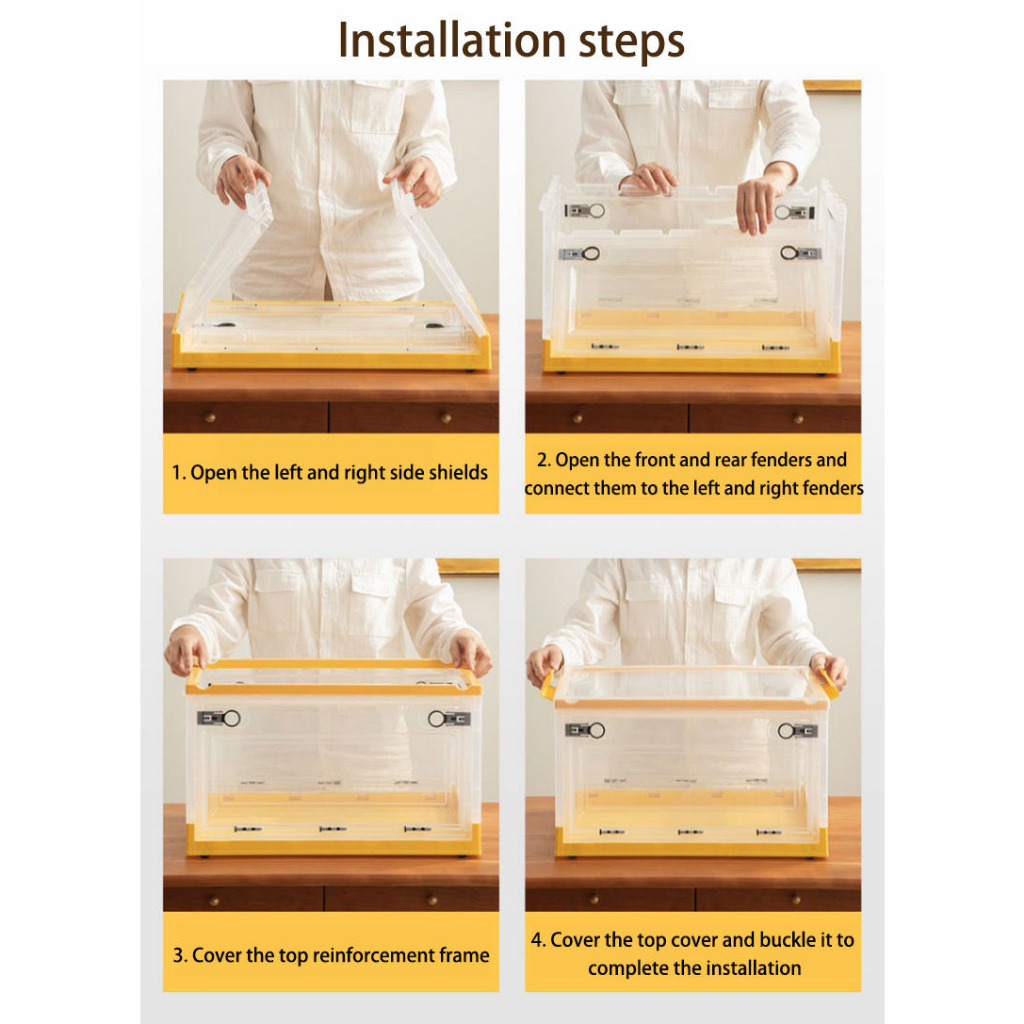 Installation steps

1. Open the left and right side shields

2. Open the front and rear fenders and connect them to the left and right fenders

3. Cover the top reinforcement frame

4. Cover the top cover and buckle it to complete the installation