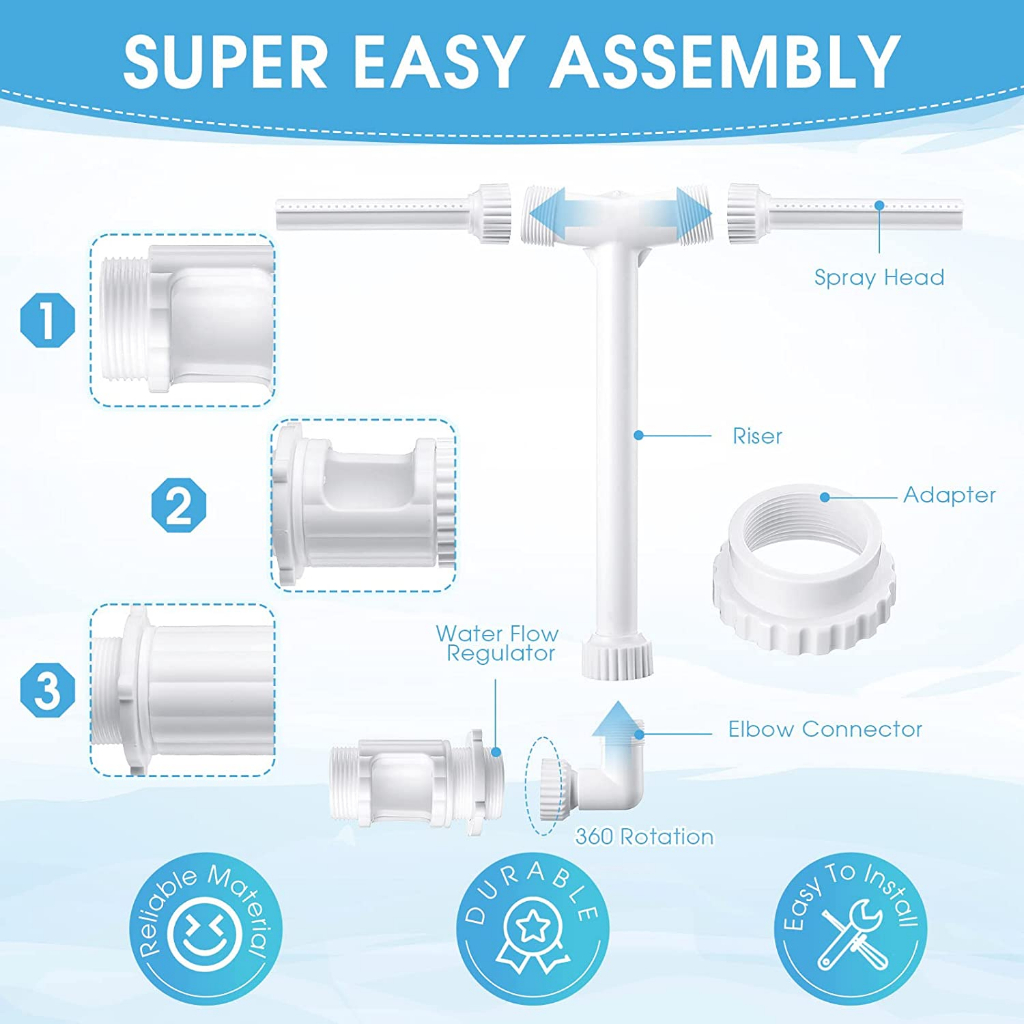 SUPER EASY ASSEMBLY

Spray Head

1

Riser

2

Adapter

Water Flow Regulator

3

Elbow Connector

360 Rotation

Reliable Material

DURABLE

Easy To Install