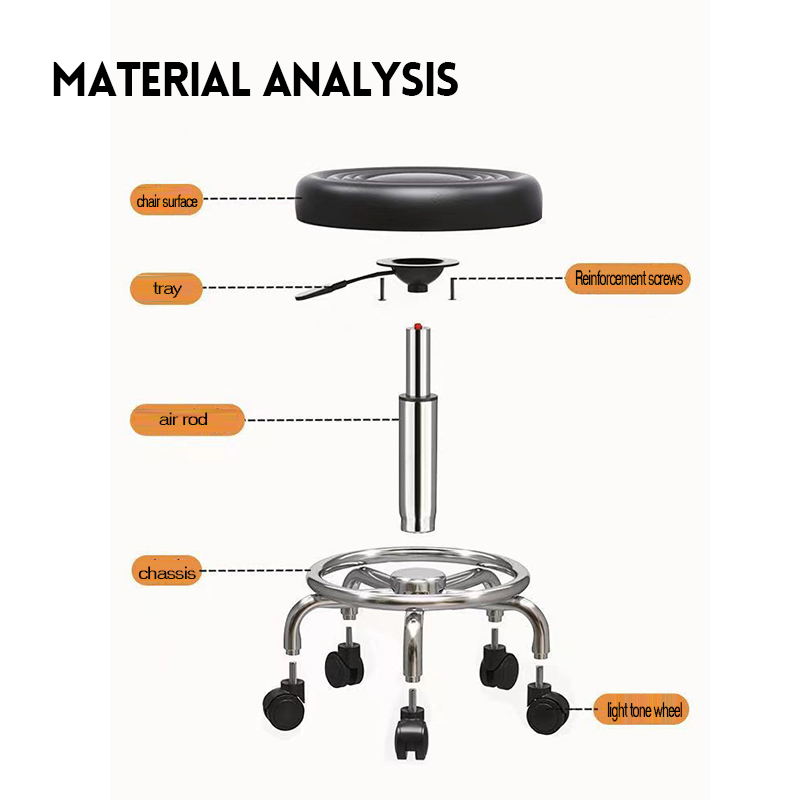 MATERIAL ANALYSIS

chair surface

tray

Reinforcement screws

air rod

chassis

light tone wheel