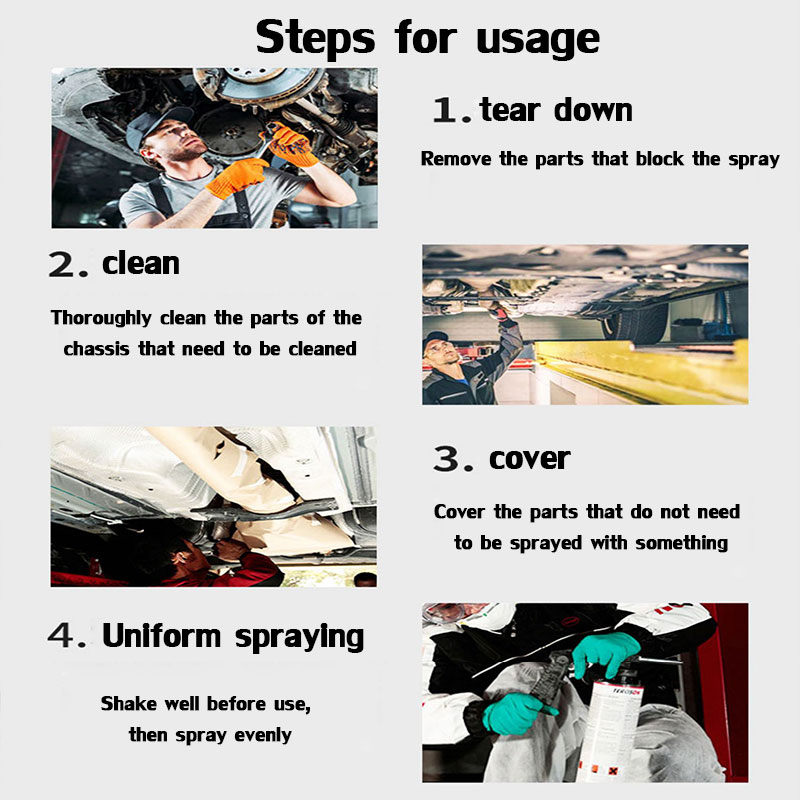 Steps for usage

1. tear down

Remove the parts that block the spray

2. clean

Thoroughly clean the parts of the chassis that need to be cleaned

3. cover

Cover the parts that do not need to be sprayed with something

4. Uniform spraying

Shake well before use, then spray evenly

TEROSON