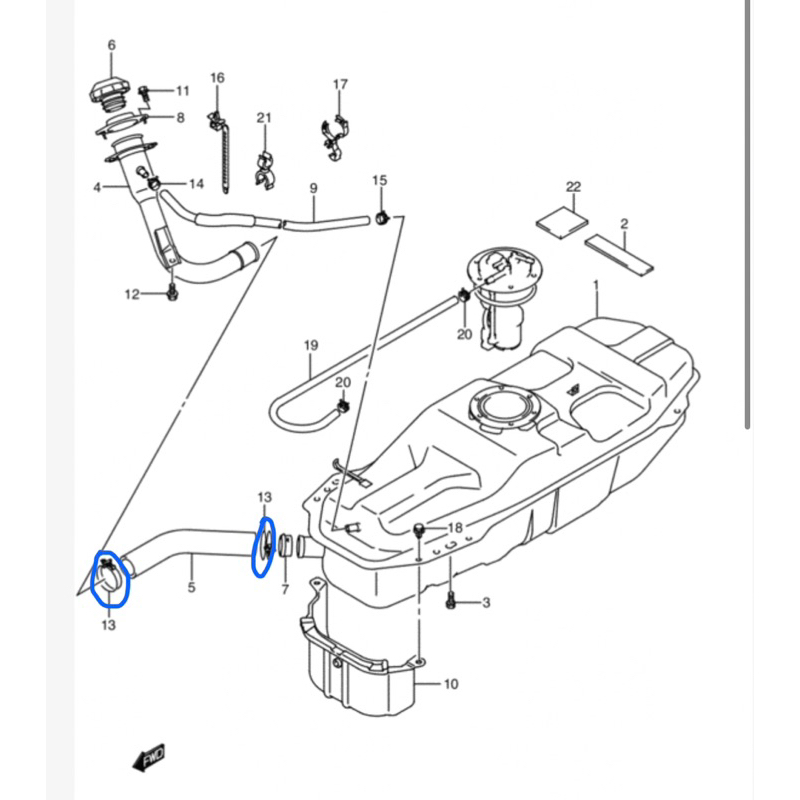 6
11
16
17
8
21
4
14
9
15
22
2
12
1
20
19
20
13
18
5
7
3
13
10
FWD