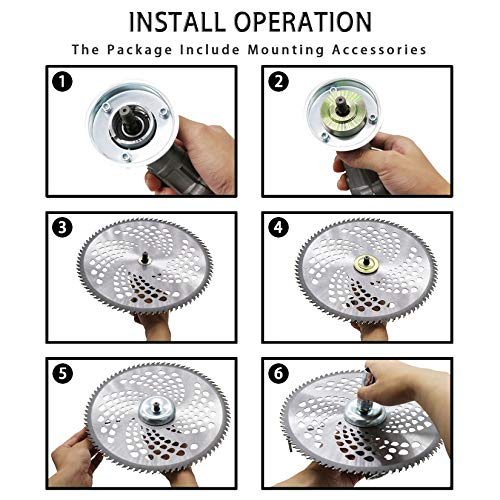 INSTALL OPERATION

The Package Include Mounting Accessories

1

2

3

4

5

6