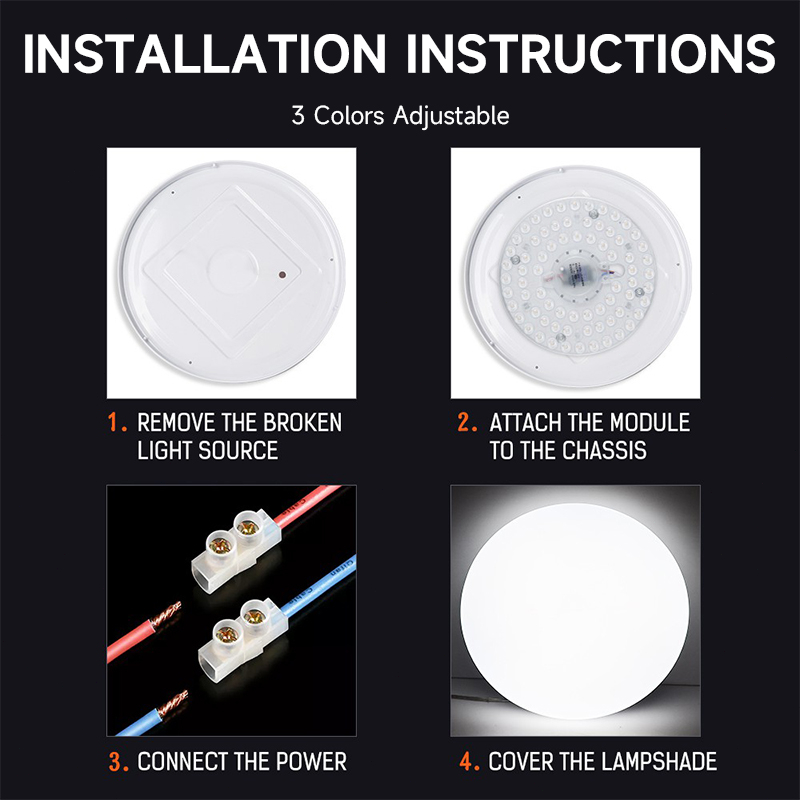 INSTALLATION INSTRUCTIONS

3 Colors Adjustable

1. REMOVE THE BROKEN LIGHT SOURCE

2. ATTACH THE MODULE TO THE CHASSIS

3. CONNECT THE POWER

4. COVER THE LAMPSHADE