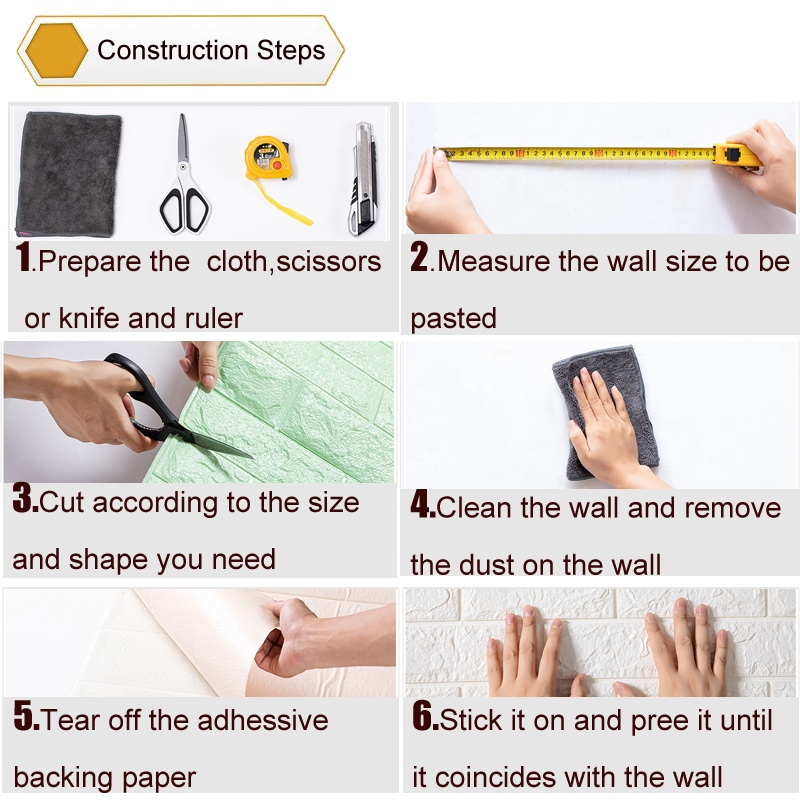 Construction Steps

1.Prepare the cloth,scissors or knife and ruler

2.Measure the wall size to be pasted

3.Cut according to the size and shape you need

4.Clean the wall and remove the dust on the wall

5.Tear off the adhesive backing paper

6.Stick it on and pree it until it coincides with the wall