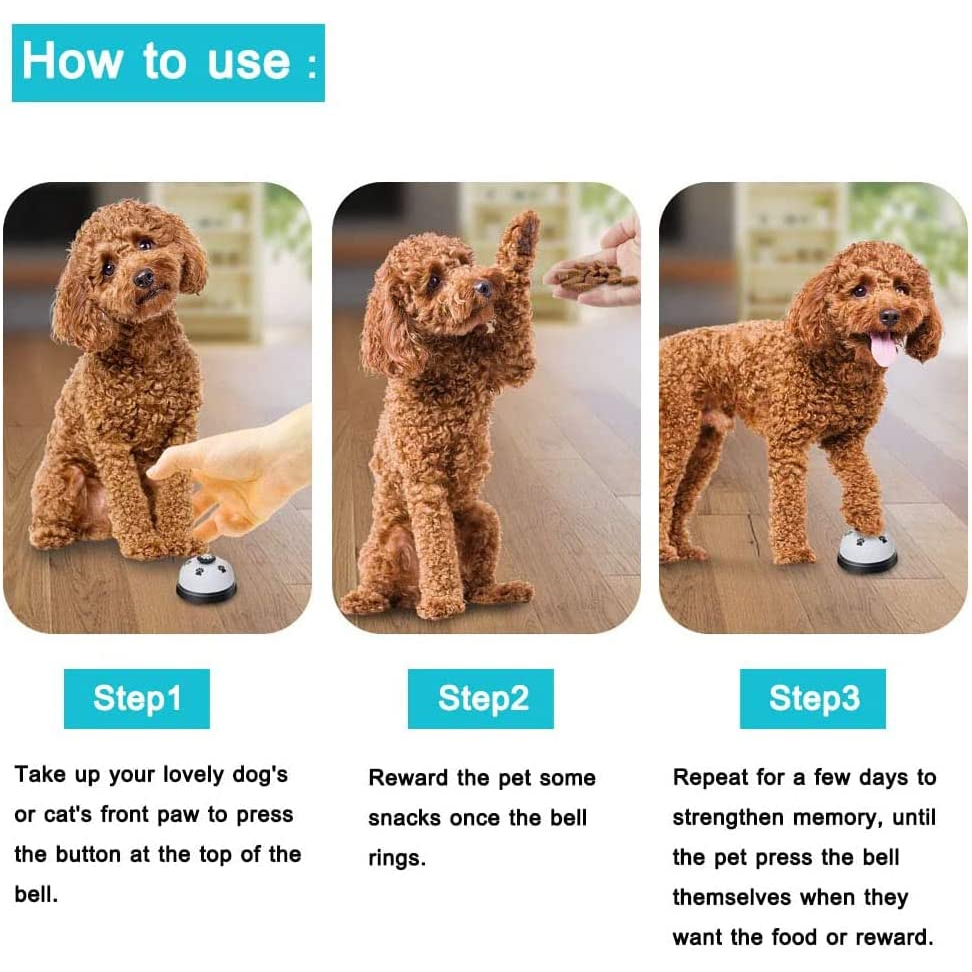 How to use :

Step1

Take up your lovely dog's or cat's front paw to press the button at the top of the bell.

Step2

Reward the pet some snacks once the bell rings.

Step3

Repeat for a few days to strengthen memory, until the pet press the bell themselves when they want the food or reward.