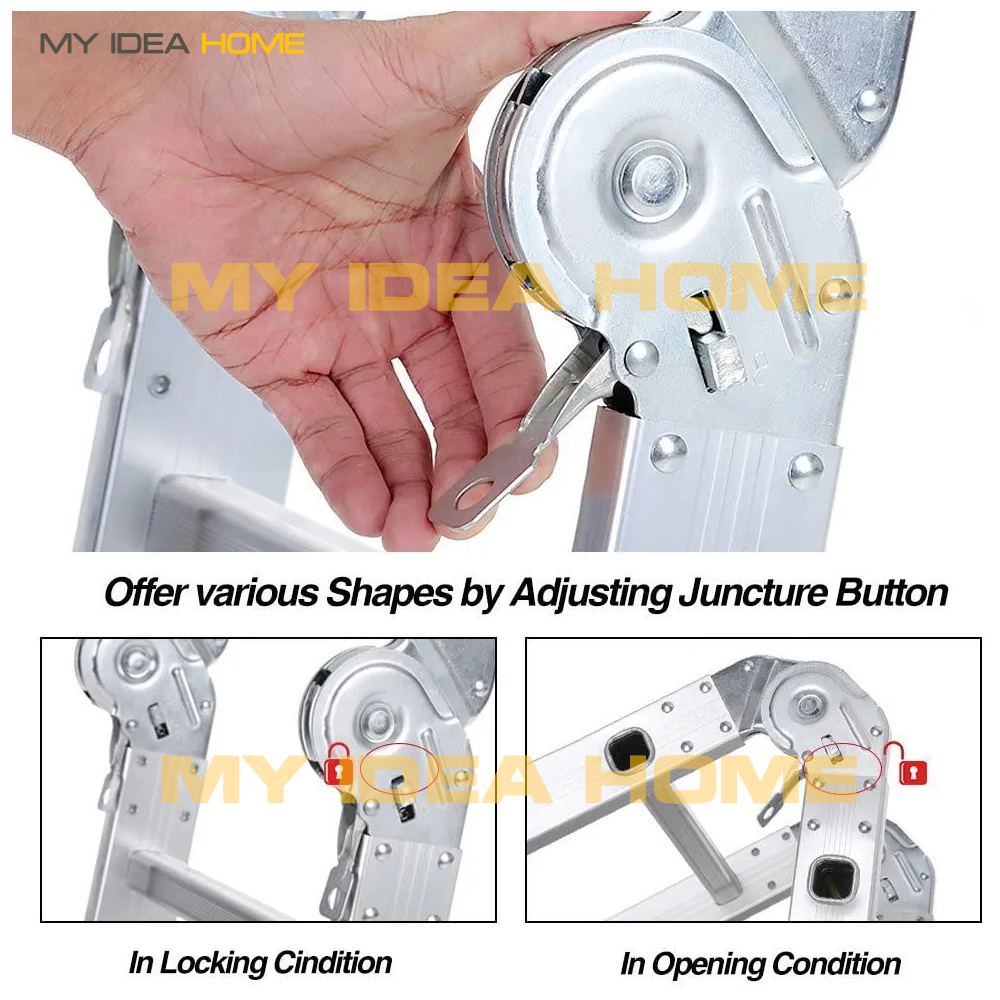 MY IDEA HOME

MY IDEA HOME

Offer various Shapes by Adjusting Juncture Button

MY IDEA HOME

In Locking Cindition

In Opening Condition