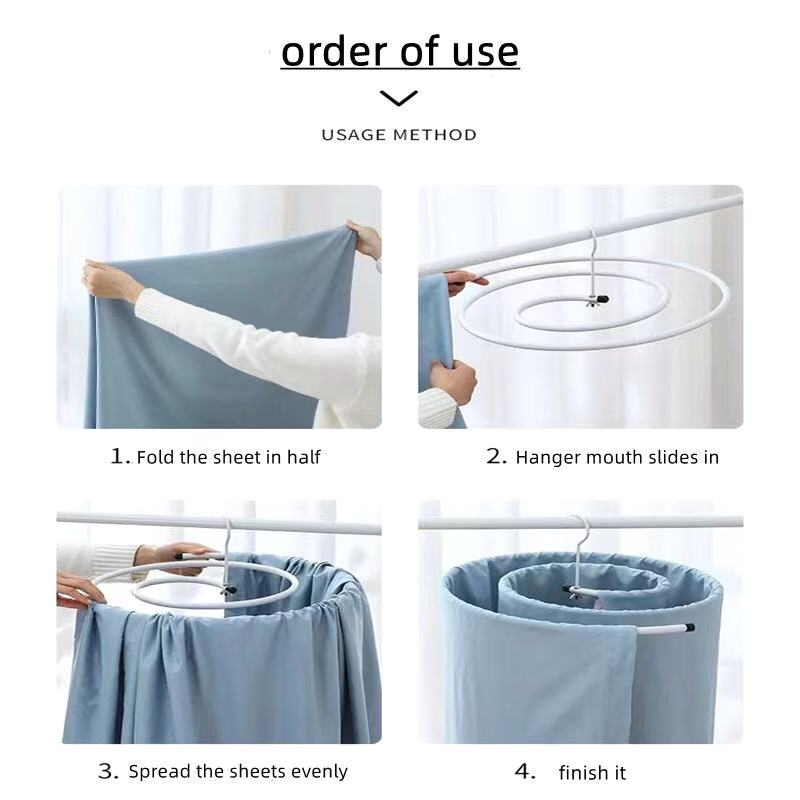 order of use

USAGE METHOD

1. Fold the sheet in half

2. Hanger mouth slides in

3. Spread the sheets evenly

4. finish it