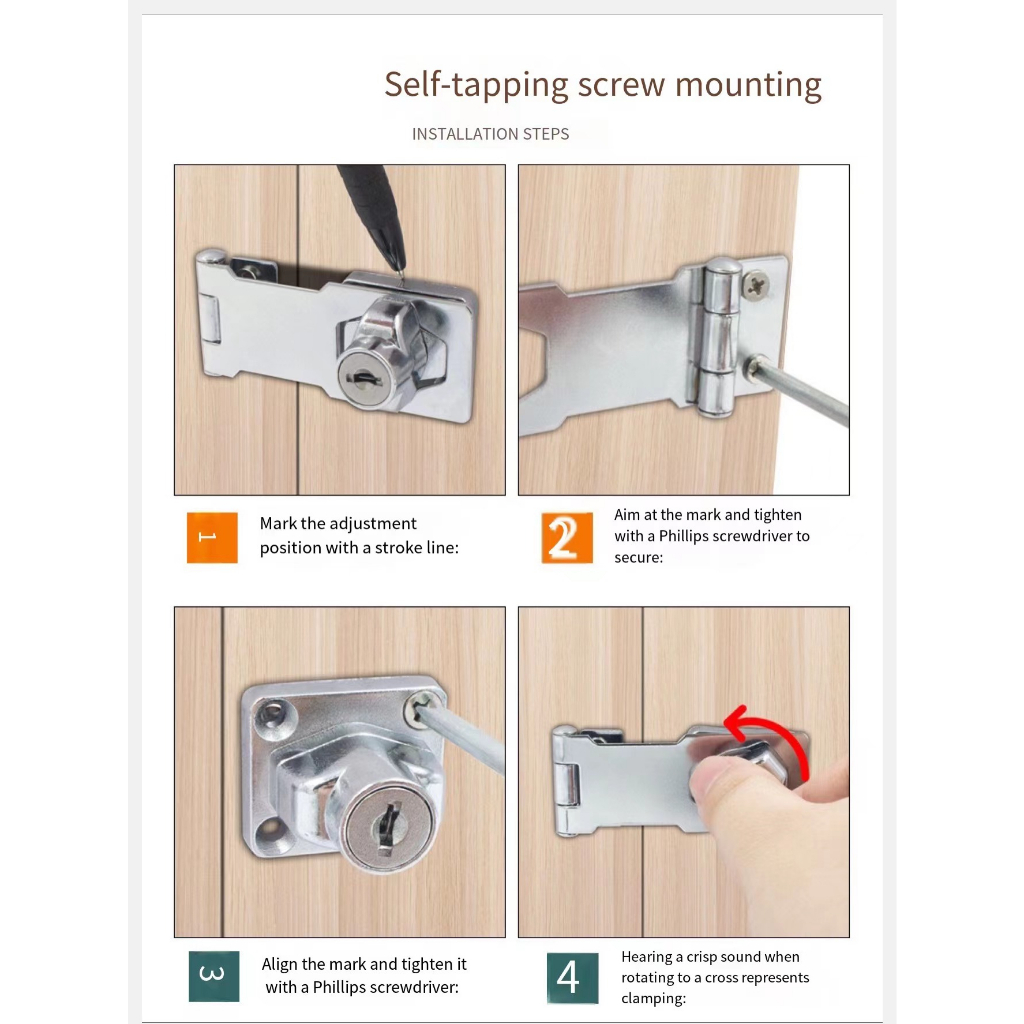 Self-tapping screw mounting

INSTALLATION STEPS

1

Mark the adjustment position with a stroke line:

2

Aim at the mark and tighten with a Phillips screwdriver to secure:

3

Align the mark and tighten it with a Phillips screwdriver:

4

Hearing a crisp sound when rotating to a cross represents clamping: