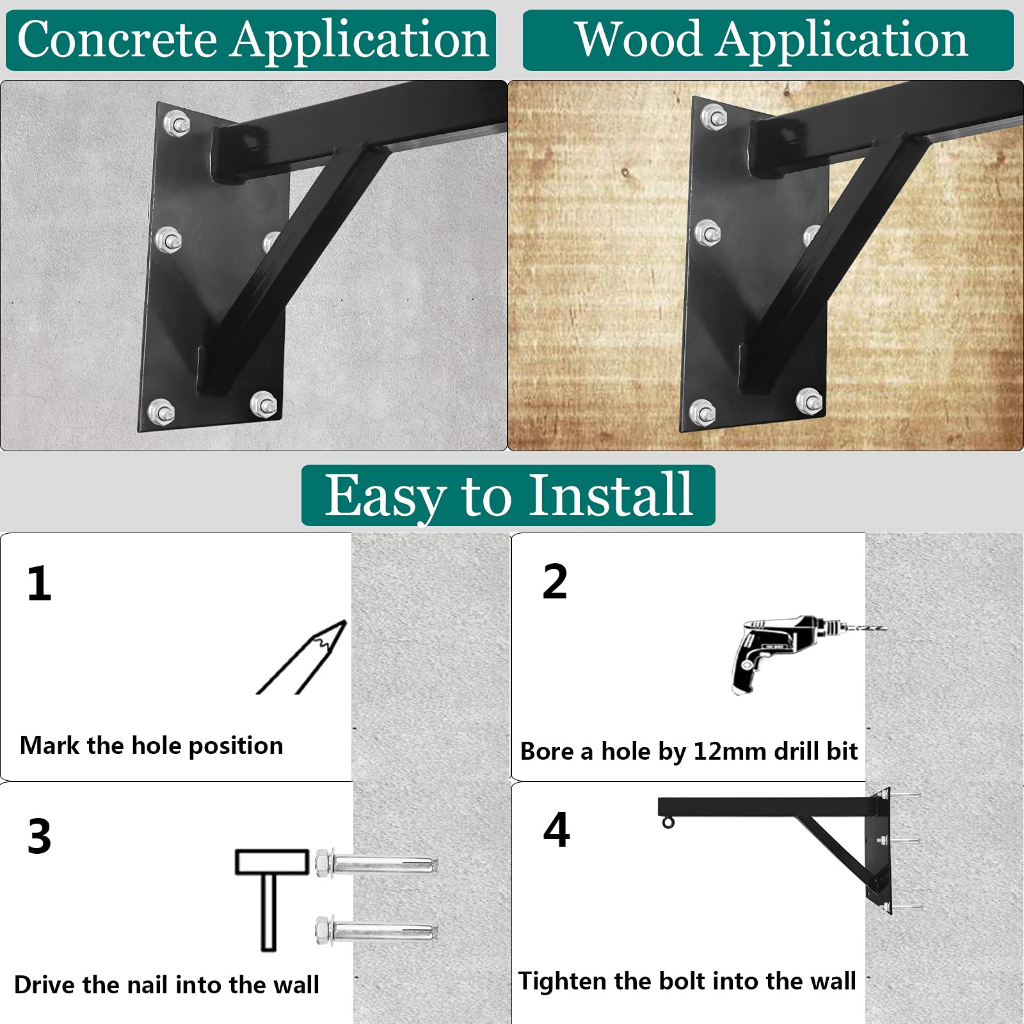 Concrete Application

Wood Application

Easy to Install

1

Mark the hole position

2

Bore a hole by 12mm drill bit

3

Drive the nail into the wall

4

Tighten the bolt into the wall