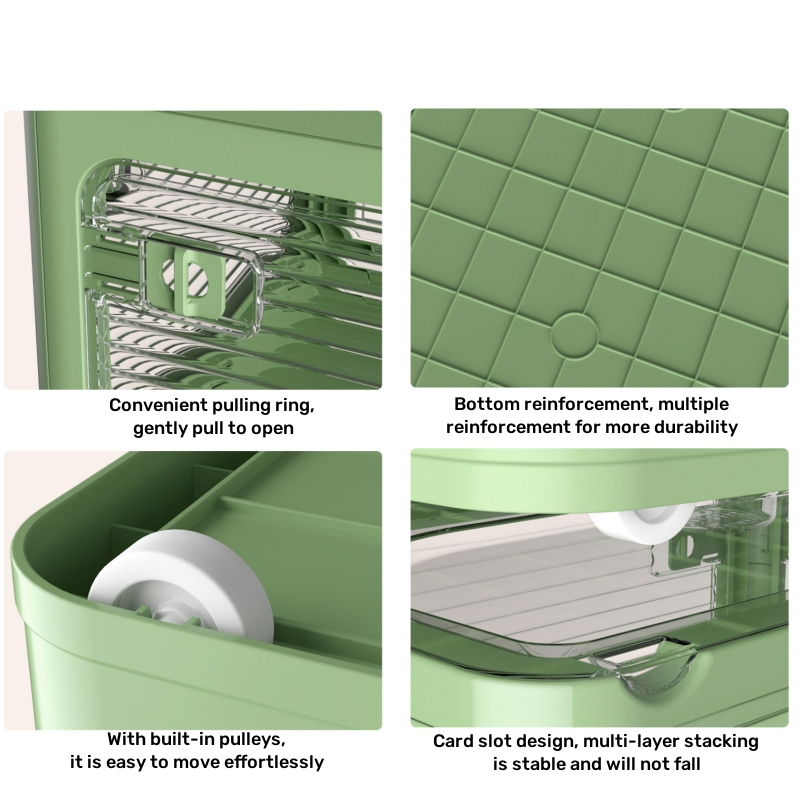 Convenient pulling ring, gently pull to open

Bottom reinforcement, multiple reinforcement for more durability

With built-in pulleys, it is easy to move effortlessly

Card slot design, multi-layer stacking is stable and will not fall