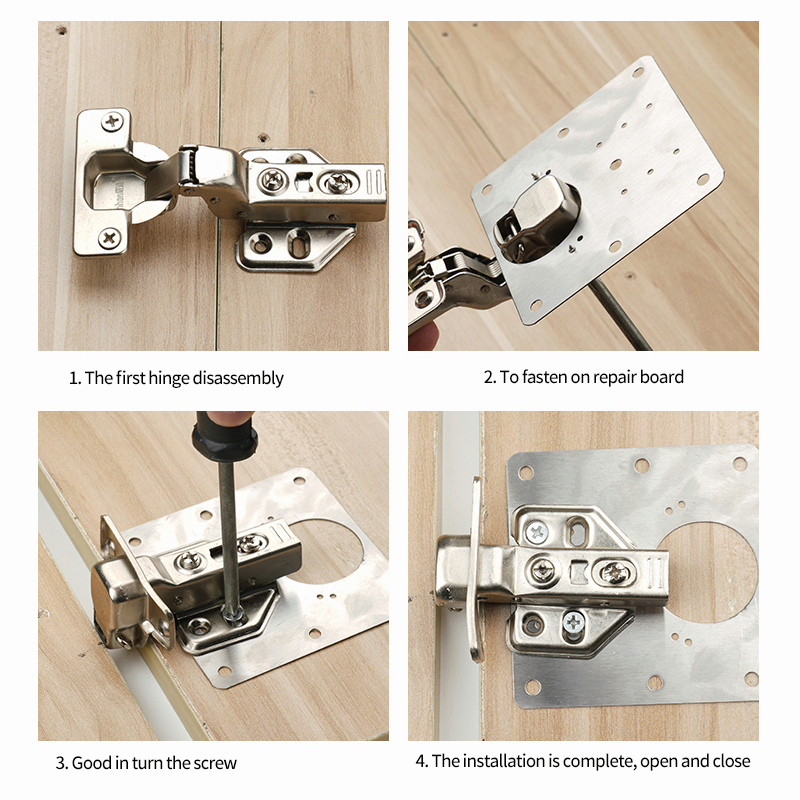 1. The first hinge disassembly

2. To fasten on repair board

3. Good in turn the screw

4. The installation is complete, open and close