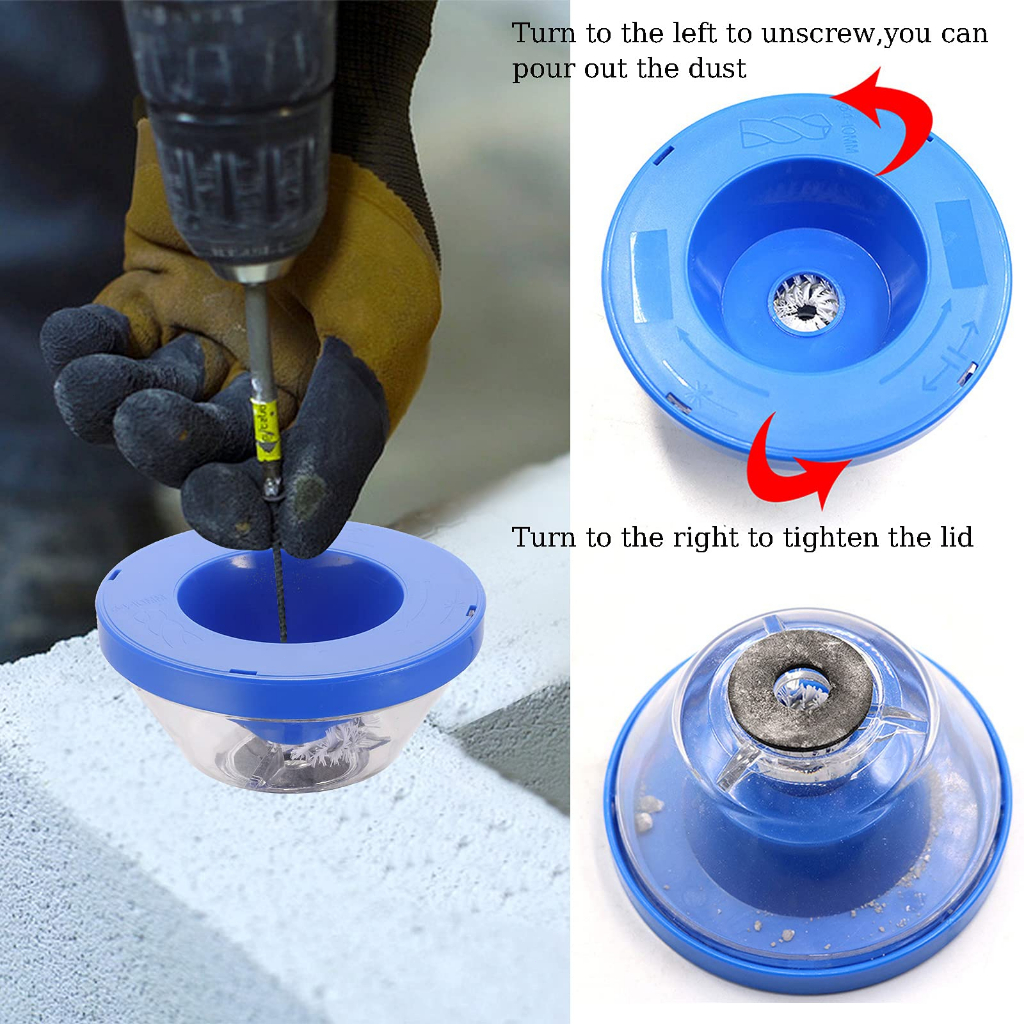 Turn to the left to unscrew,you can pour out the dust

Turn to the right to tighten the lid