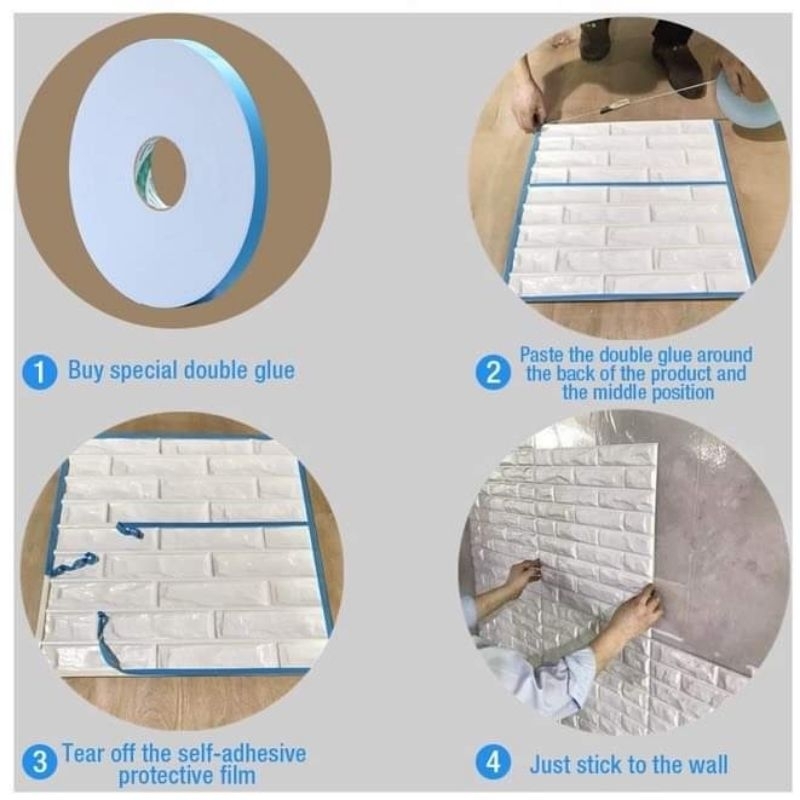 1 Buy special double glue

2 Paste the double glue around the back of the product and the middle position

3 Tear off the self-adhesive protective film

4 Just stick to the wall