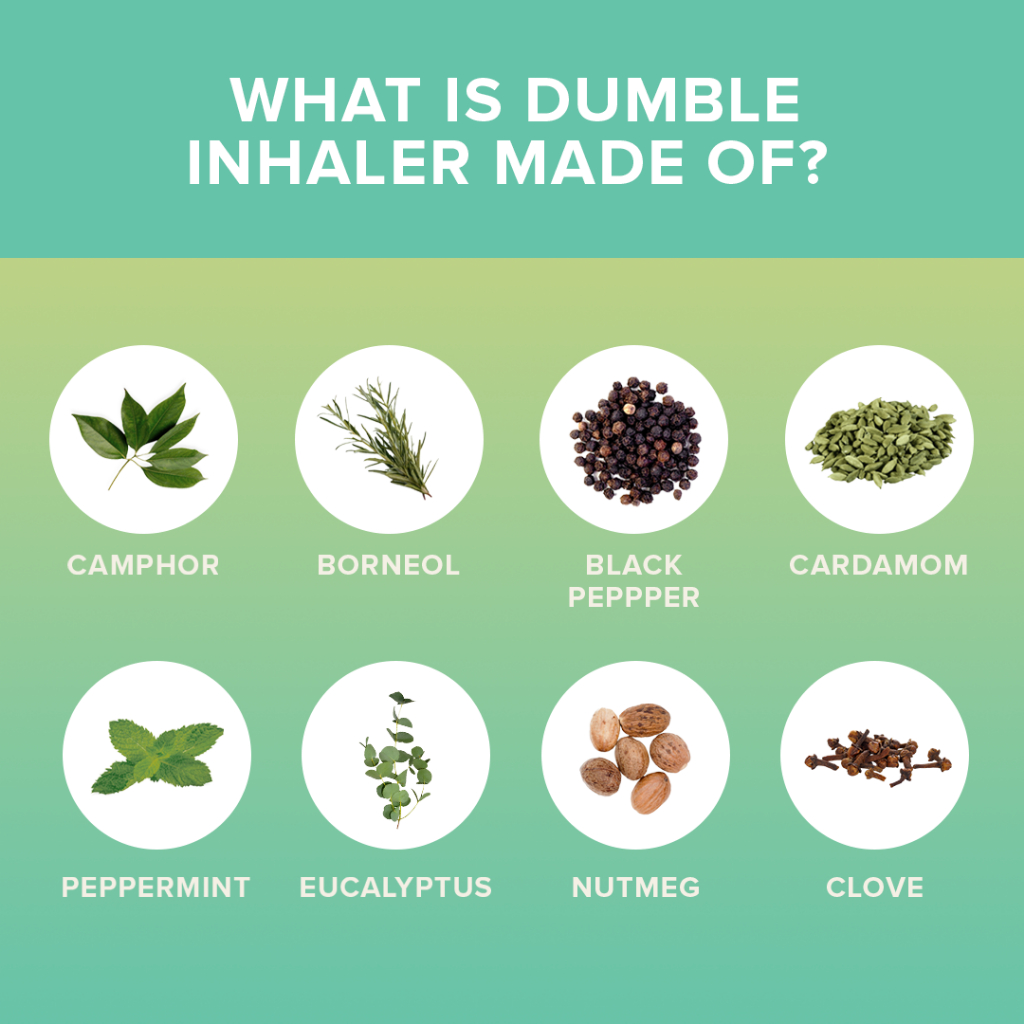 WHAT IS DUMBLE INHALER MADE OF?

CAMPHOR

BORNEOL

BLACK PEPPPER

CARDAMOM

PEPPERMINT

EUCALYPTUS

NUTMEG

CLOVE