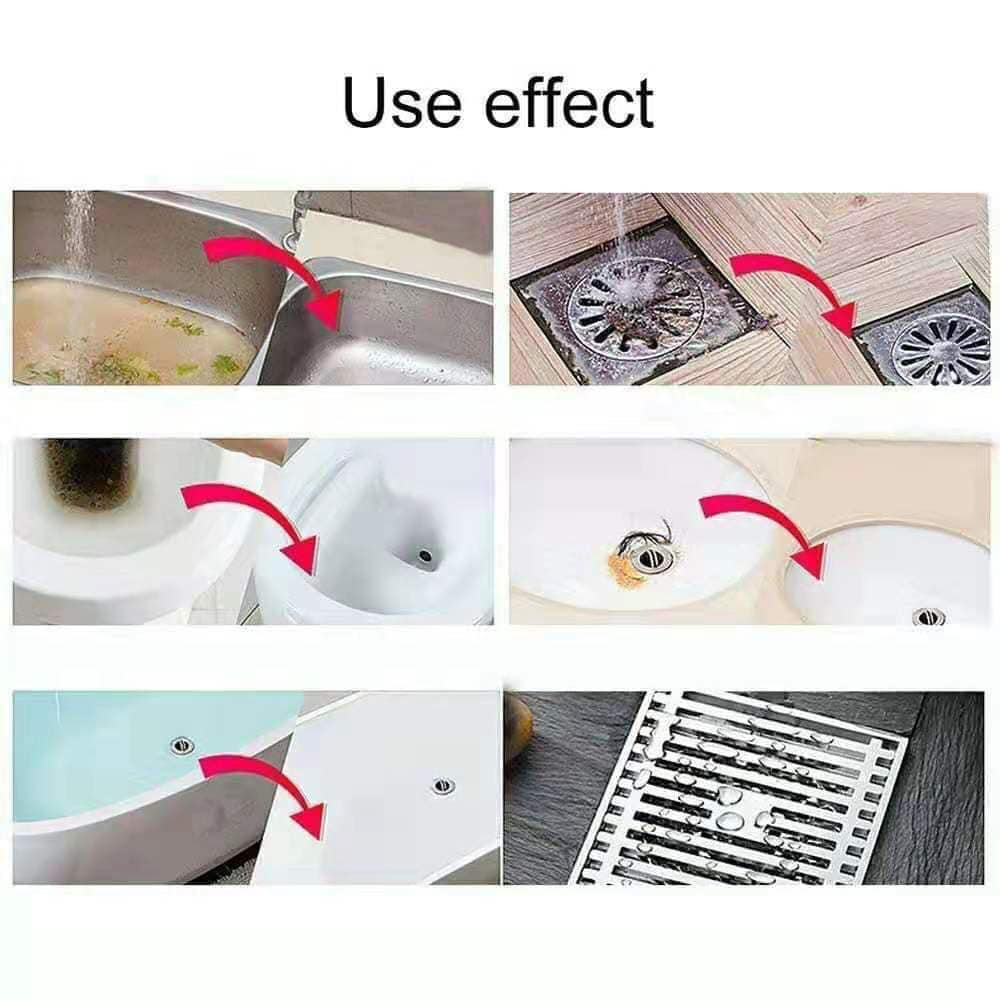 Use effect