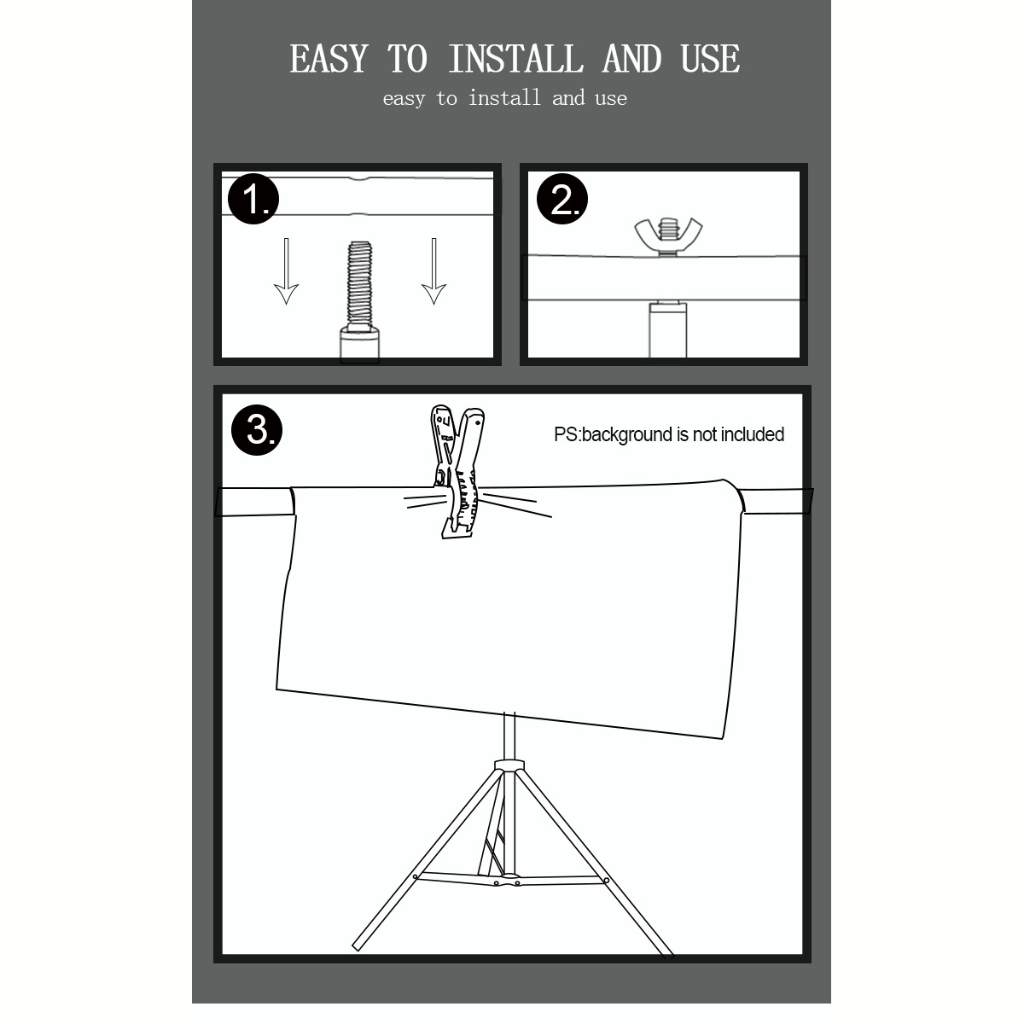 EASY TO INSTALL AND USE
easy to install and use

1.

2.

3.

PS:background is not included