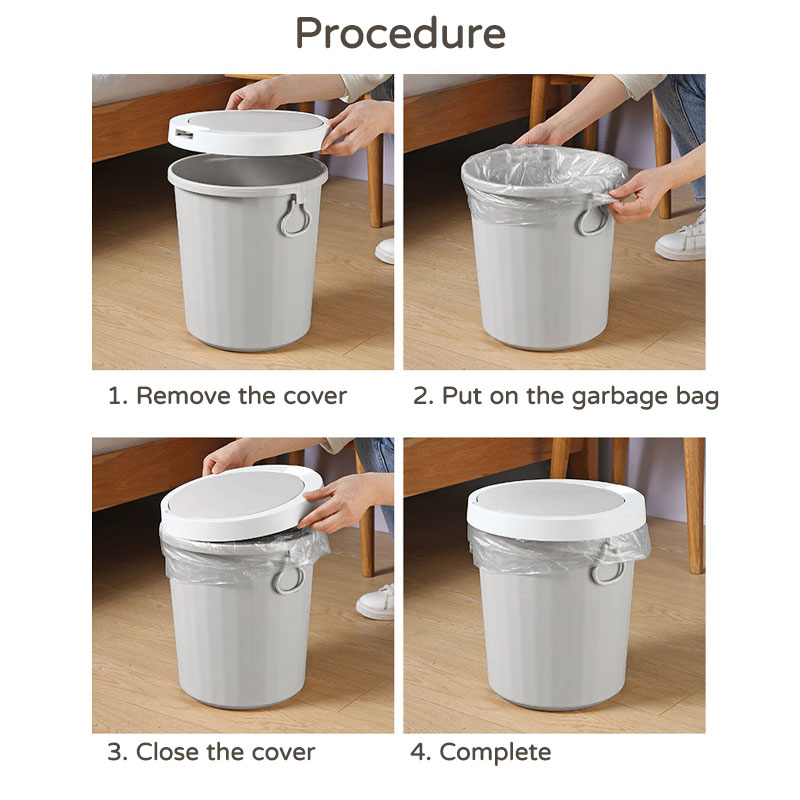 Procedure

1. Remove the cover

2. Put on the garbage bag

3. Close the cover

4. Complete