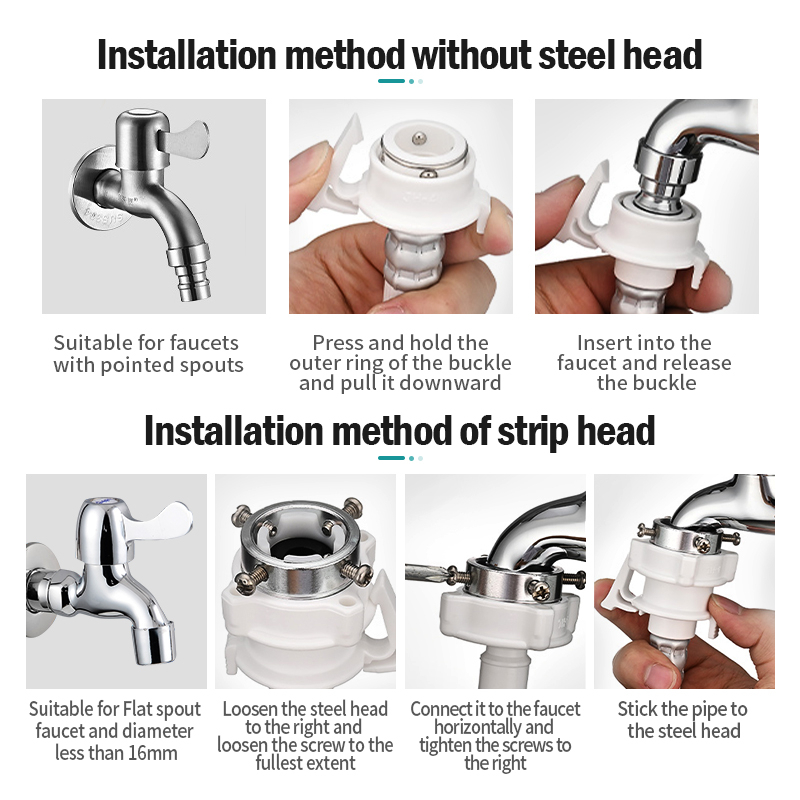 Installation method without steel head

Suitable for faucets with pointed spouts

Press and hold the outer ring of the buckle and pull it downward

Insert into the faucet and release the buckle

Installation method of strip head

Suitable for Flat spout faucet and diameter less than 16mm

Loosen the steel head to the right and loosen the screw to the fullest extent

Connect it to the faucet horizontally and tighten the screws to the right

Stick the pipe to the steel head