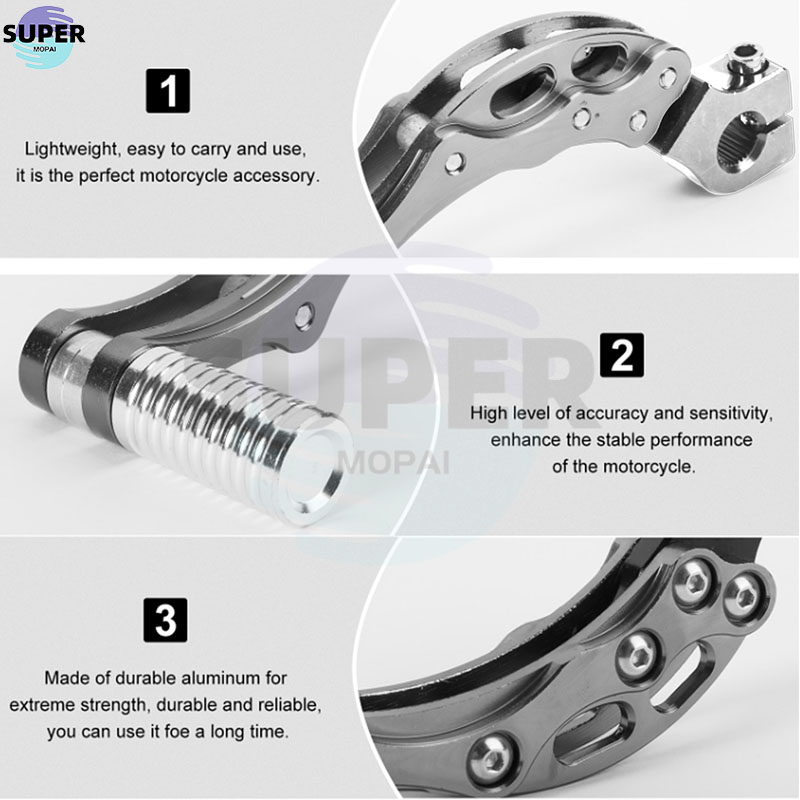 SUPER
MOPAI

1

Lightweight, easy to carry and use, it is the perfect motorcycle accessory.

SUPER
MOPAI

2

High level of accuracy and sensitivity, enhance the stable performance of the motorcycle.

3

Made of durable aluminum for extreme strength, durable and reliable, you can use it foe a long time.