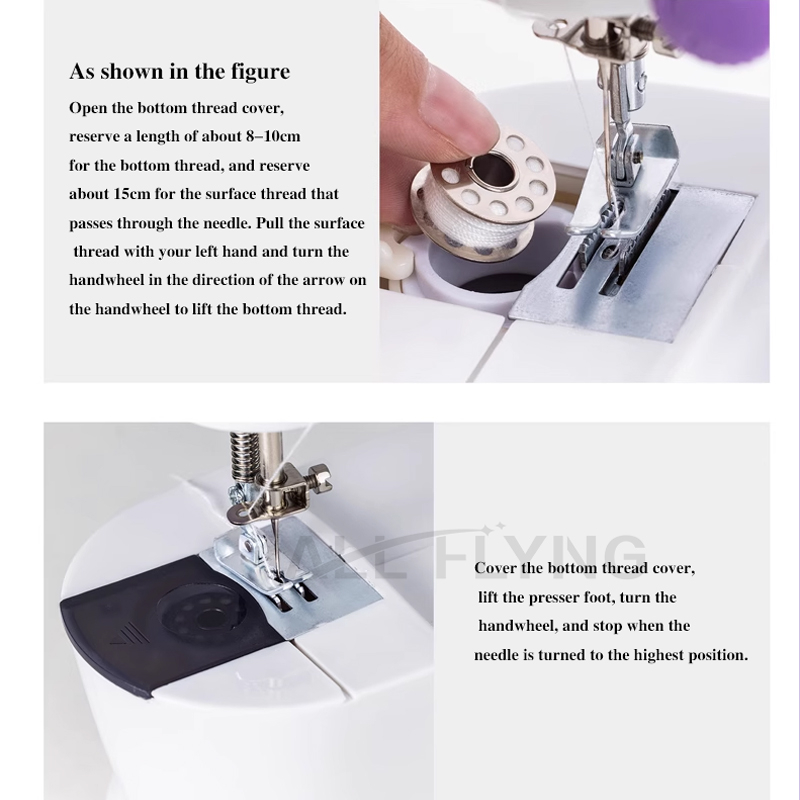 As shown in the figure

Open the bottom thread cover, reserve a length of about 8–10cm for the bottom thread, and reserve about 15cm for the surface thread that passes through the needle. Pull the surface thread with your left hand and turn the handwheel in the direction of the arrow on the handwheel to lift the bottom thread.

ALL FLYING

Cover the bottom thread cover, lift the presser foot, turn the handwheel, and stop when the needle is turned to the highest position.