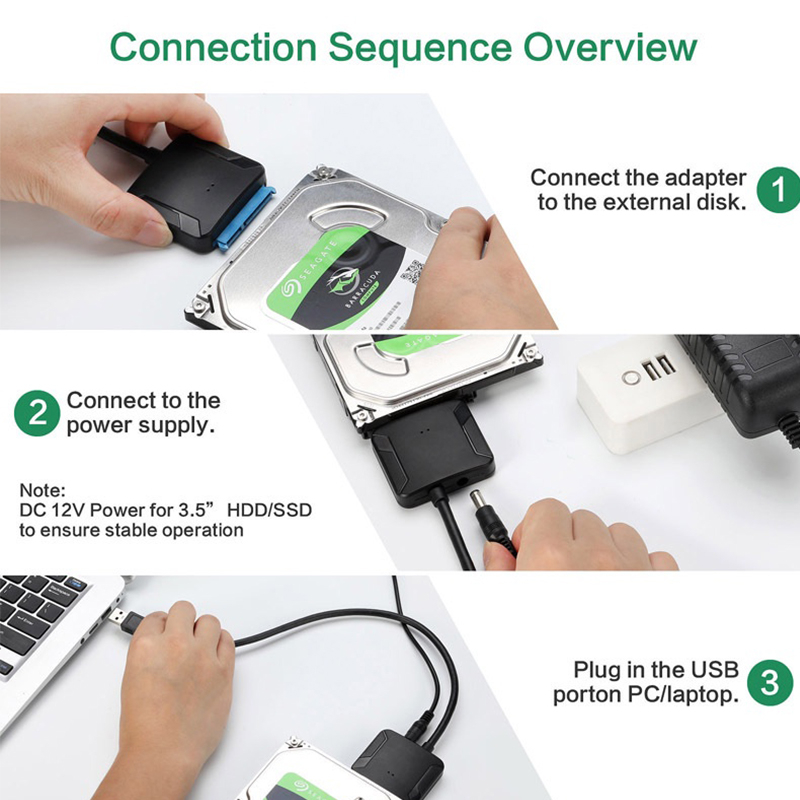 Connection Sequence Overview

Connect the adapter to the external disk. 1

SEAGATE
BARRACUDA

2 Connect to the power supply.

Note:
DC 12V Power for 3.5” HDD/SSD to ensure stable operation

Plug in the USB porton PC/laptop. 3