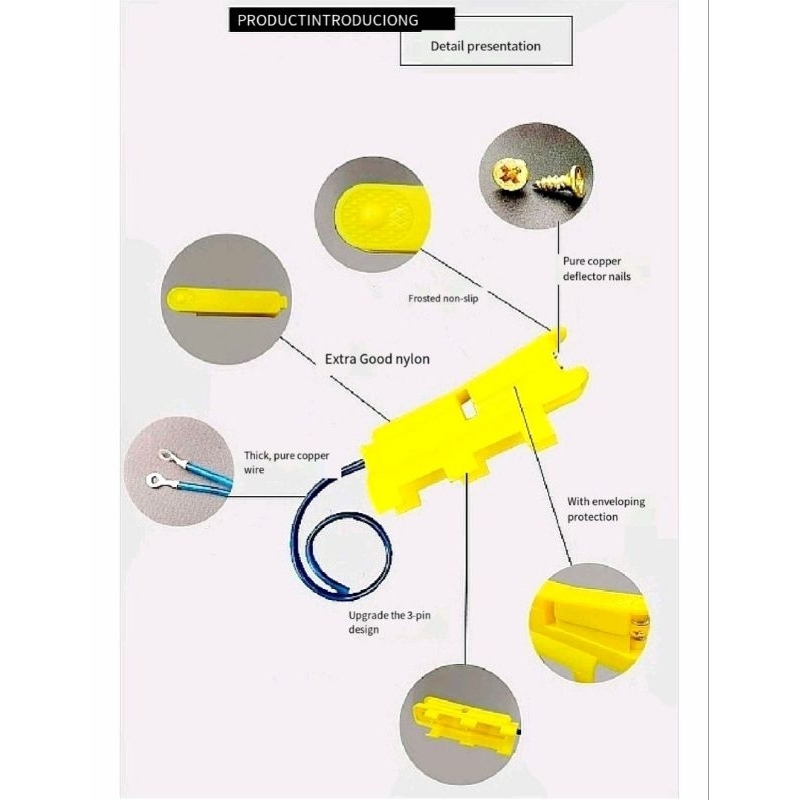 PRODUCTINTRODUCIONG

Detail presentation

Pure copper deflector nails

Frosted non-slip

Extra Good nylon

Thick, pure copper wire

With enveloping protection

Upgrade the 3-pin design