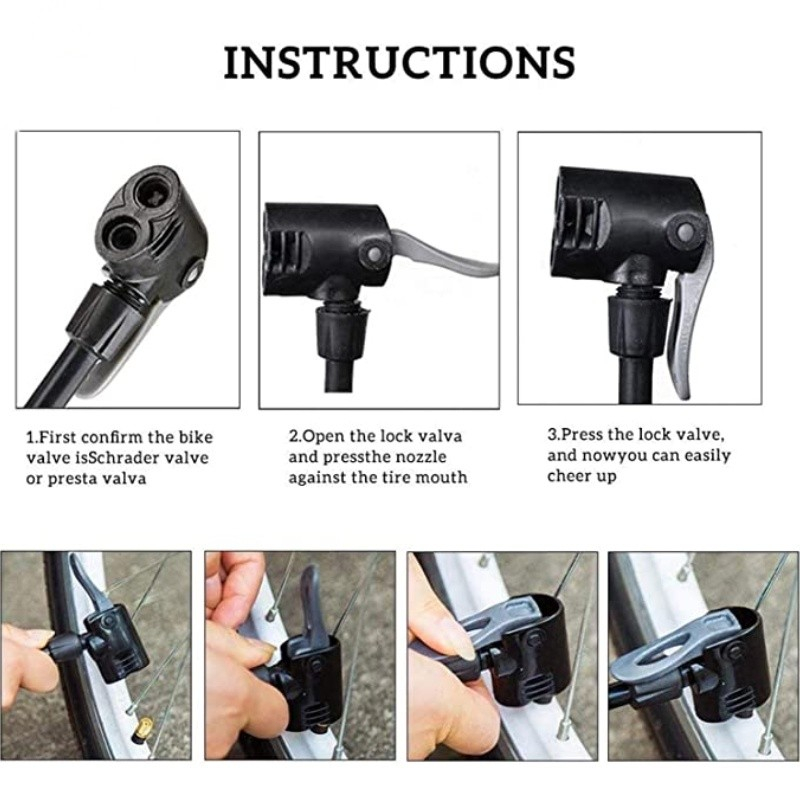 INSTRUCTIONS

1.First confirm the bike valve isSchrader valve or presta valva

2.Open the lock valva and pressthe nozzle against the tire mouth

3.Press the lock valve, and nowyou can easily cheer up