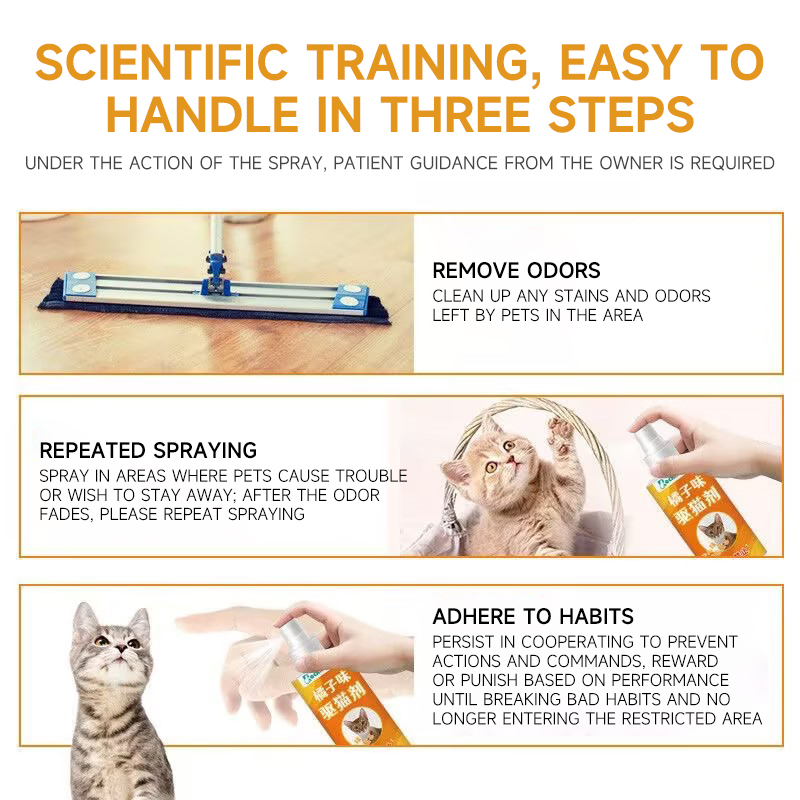 SCIENTIFIC TRAINING, EASY TO HANDLE IN THREE STEPS

UNDER THE ACTION OF THE SPRAY, PATIENT GUIDANCE FROM THE OWNER IS REQUIRED

REMOVE ODORS
CLEAN UP ANY STAINS AND ODORS LEFT BY PETS IN THE AREA

REPEATED SPRAYING
SPRAY IN AREAS WHERE PETS CAUSE TROUBLE OR WISH TO STAY AWAY; AFTER THE ODOR FADES, PLEASE REPEAT SPRAYING

橘子味
驱猫剂

ADHERE TO HABITS
PERSIST IN COOPERATING TO PREVENT ACTIONS AND COMMANDS, REWARD OR PUNISH BASED ON PERFORMANCE UNTIL BREAKING BAD HABITS AND NO LONGER ENTERING THE RESTRICTED AREA

橘子味
驱猫剂