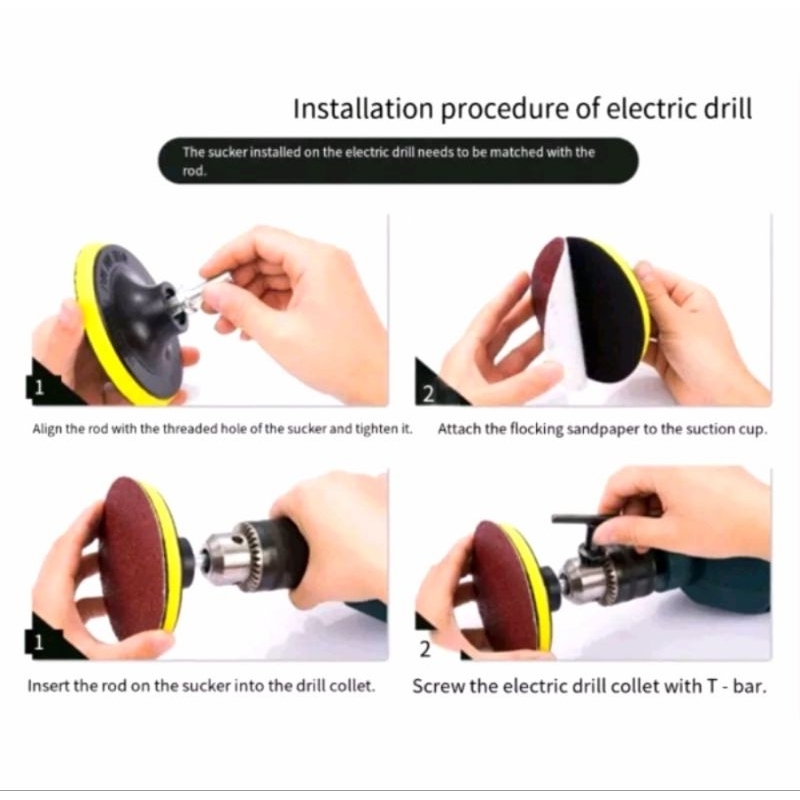 Installation procedure of electric drill

The sucker installed on the electric drill needs to be matched with the rod.

1

Align the rod with the threaded hole of the sucker and tighten it.

2

Attach the flocking sandpaper to the suction cup.

1

Insert the rod on the sucker into the drill collet.

2

Screw the electric drill collet with T - bar.