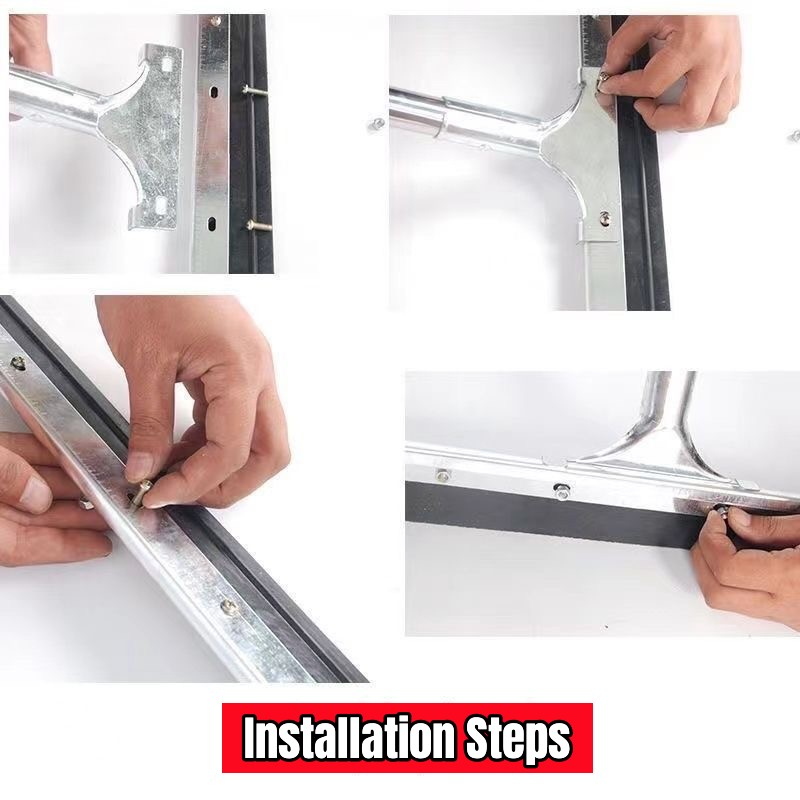 Installation Steps