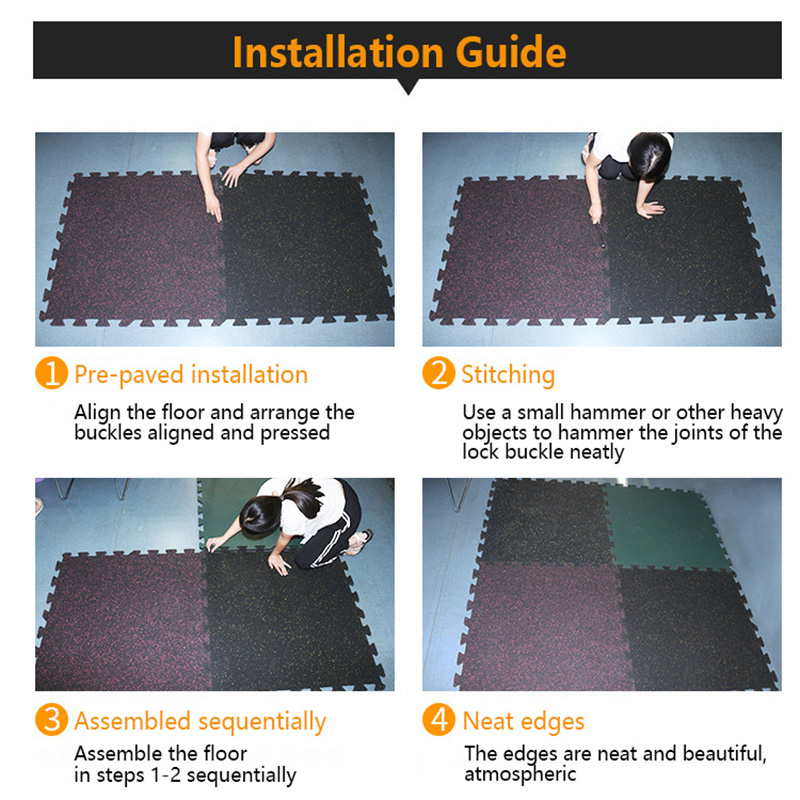 Installation Guide

1 Pre-paved installation

Align the floor and arrange the buckles aligned and pressed

2 Stitching

Use a small hammer or other heavy objects to hammer the joints of the lock buckle neatly

3 Assembled sequentially

Assemble the floor in steps 1-2 sequentially

4 Neat edges

The edges are neat and beautiful, atmospheric