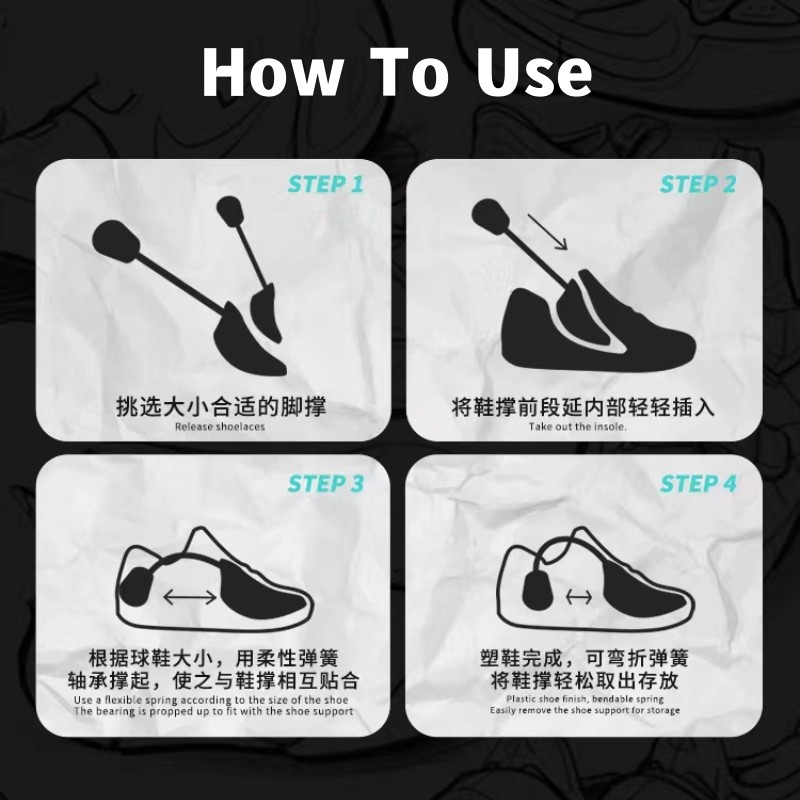 How To Use

STEP 1

挑选大小合适的脚撑
Release shoelaces

STEP 2

将鞋撑前段延内部轻轻插入
Take out the insole.

STEP 3

根据球鞋大小，用柔性弹簧轴承撑起，使之与鞋撑相互贴合
Use a flexible spring according to the size of the shoe
The bearing is propped up to fit with the shoe support

STEP 4

塑鞋完成，可弯折弹簧将鞋撑轻松取出存放
Plastic shoe finish, bendable spring
Easily remove the shoe support for storage