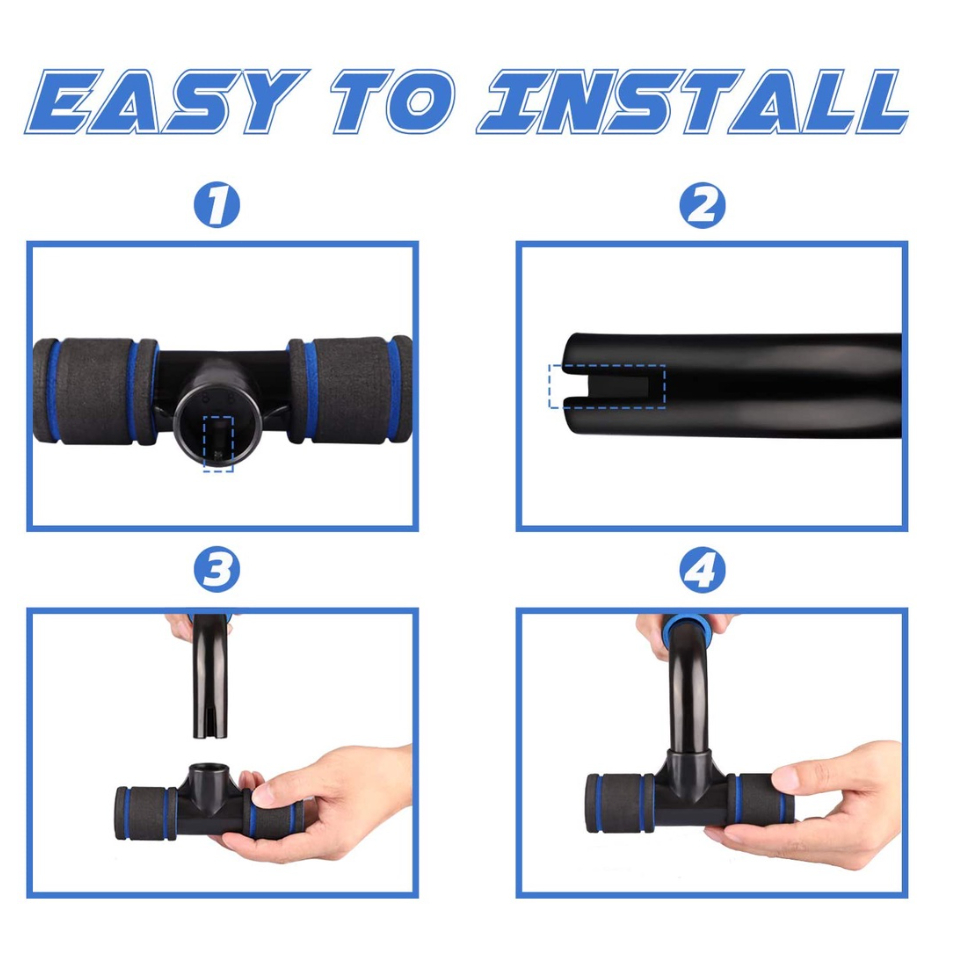 EASY TO INSTALL

1

2

3

4