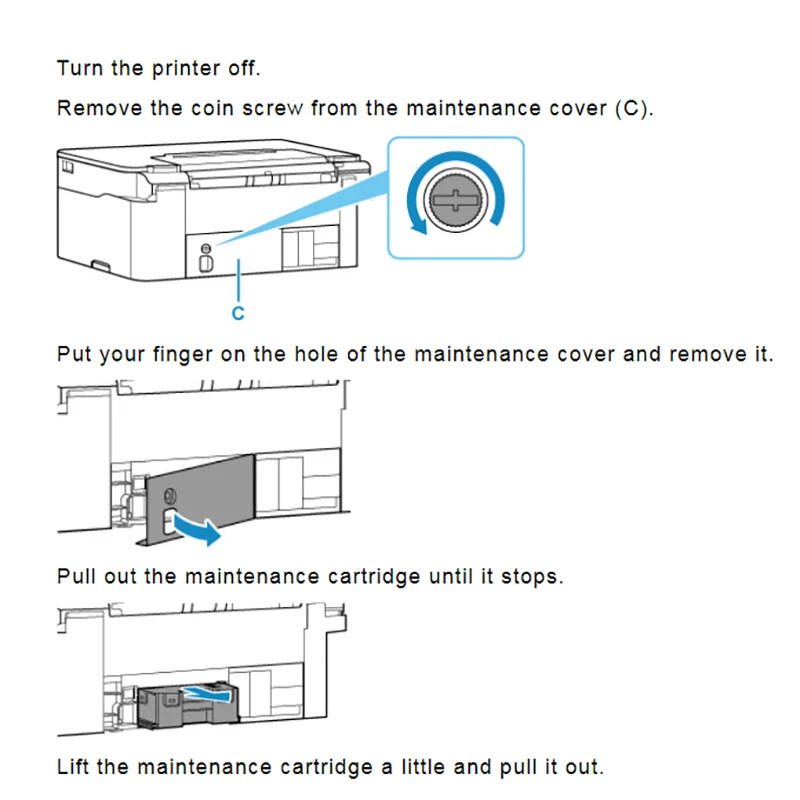 Turn the printer off.

Remove the coin screw from the maintenance cover (C).

C

Put your finger on the hole of the maintenance cover and remove it.

Pull out the maintenance cartridge until it stops.

Lift the maintenance cartridge a little and pull it out.