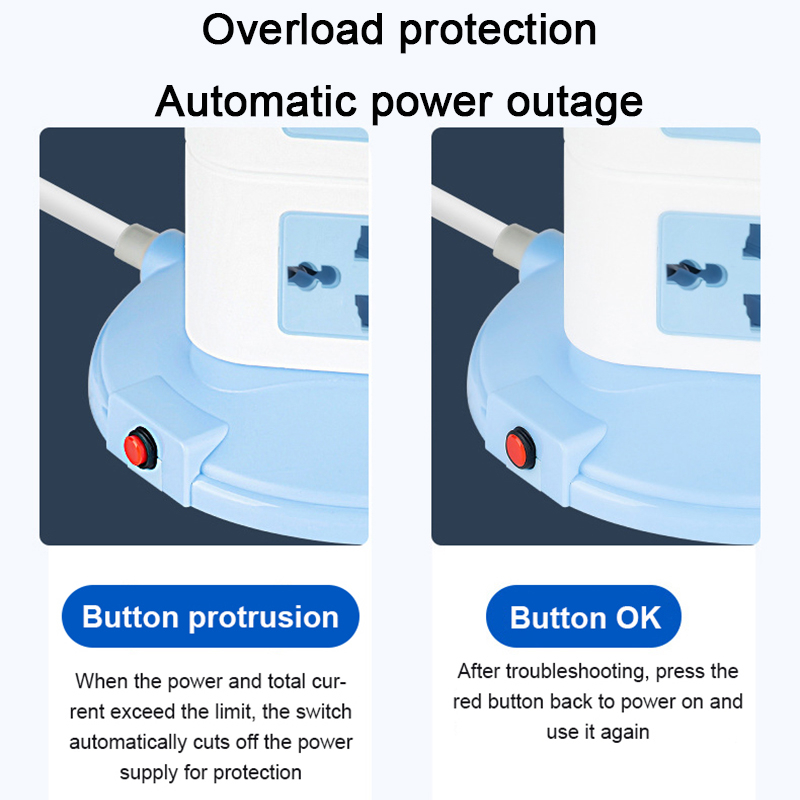 Overload protection

Automatic power outage

Button protrusion

When the power and total current exceed the limit, the switch automatically cuts off the power supply for protection

Button OK

After troubleshooting, press the red button back to power on and use it again